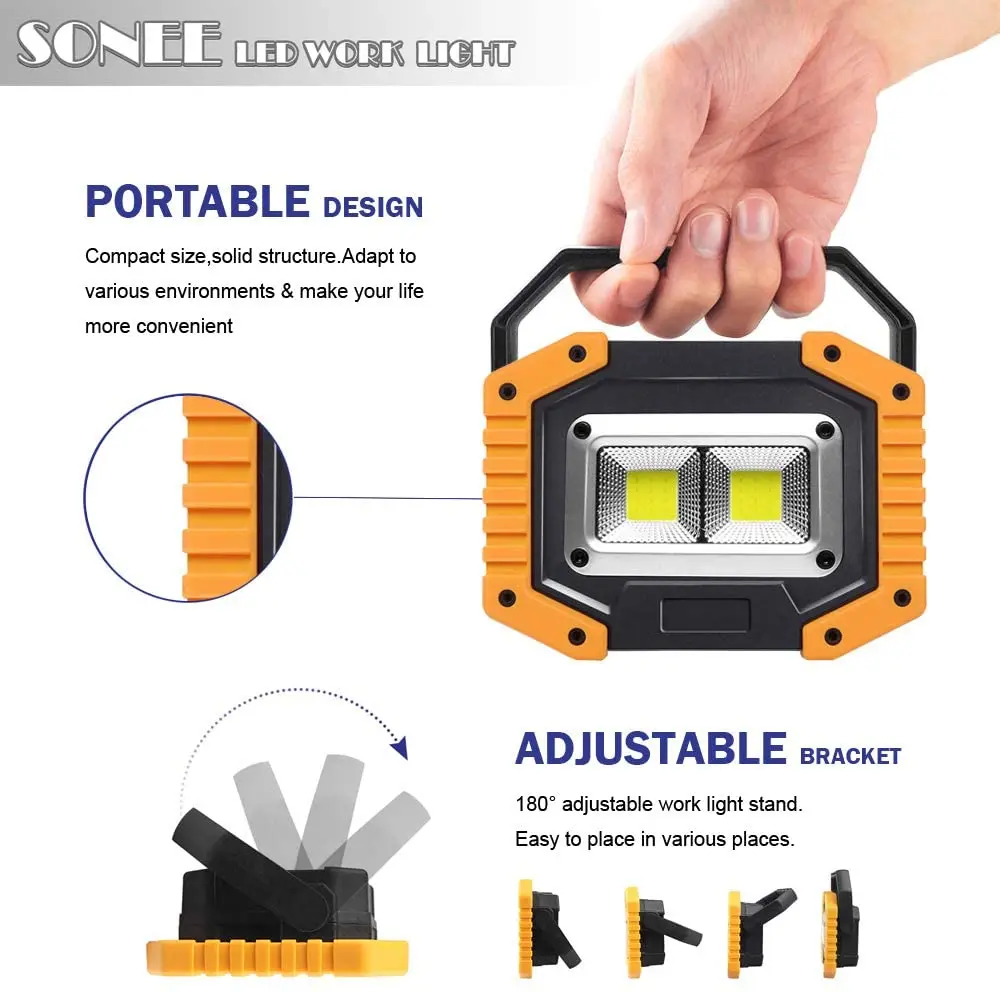 SONEE LED WORK LIGHT

PORTABLE DESIGN

Compact size,solid structure.Adapt to various environments & make your life more convenient

ADJUSTABLE BRACKET

180° adjustable work light stand.

Easy to place in various places.