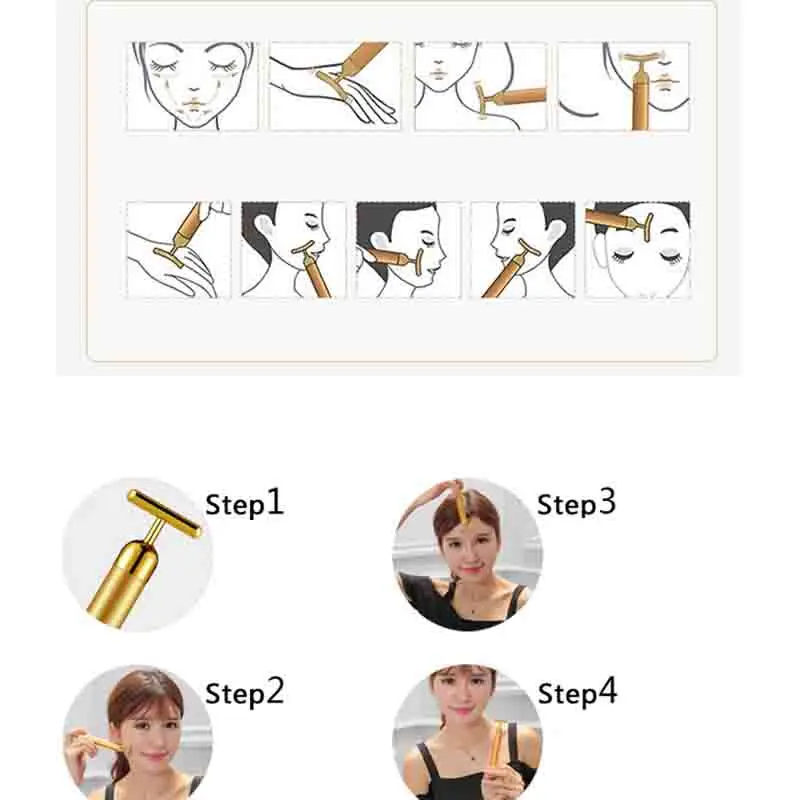 Step1

Step3

Step2

Step4