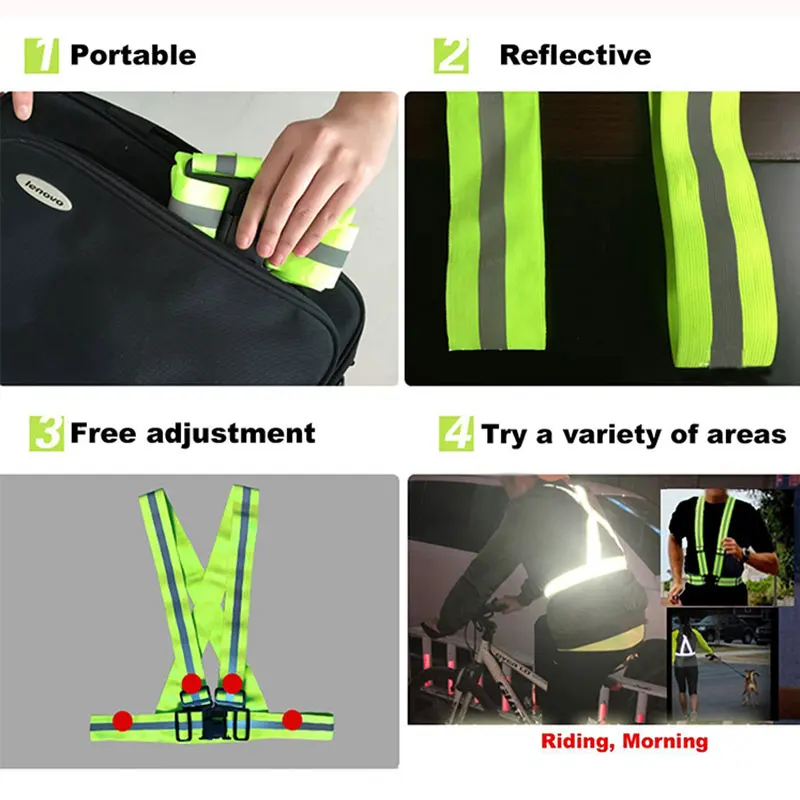 1 Portable

2 Reflective

lenovo

3 Free adjustment

4 Try a variety of areas

Riding, Morning