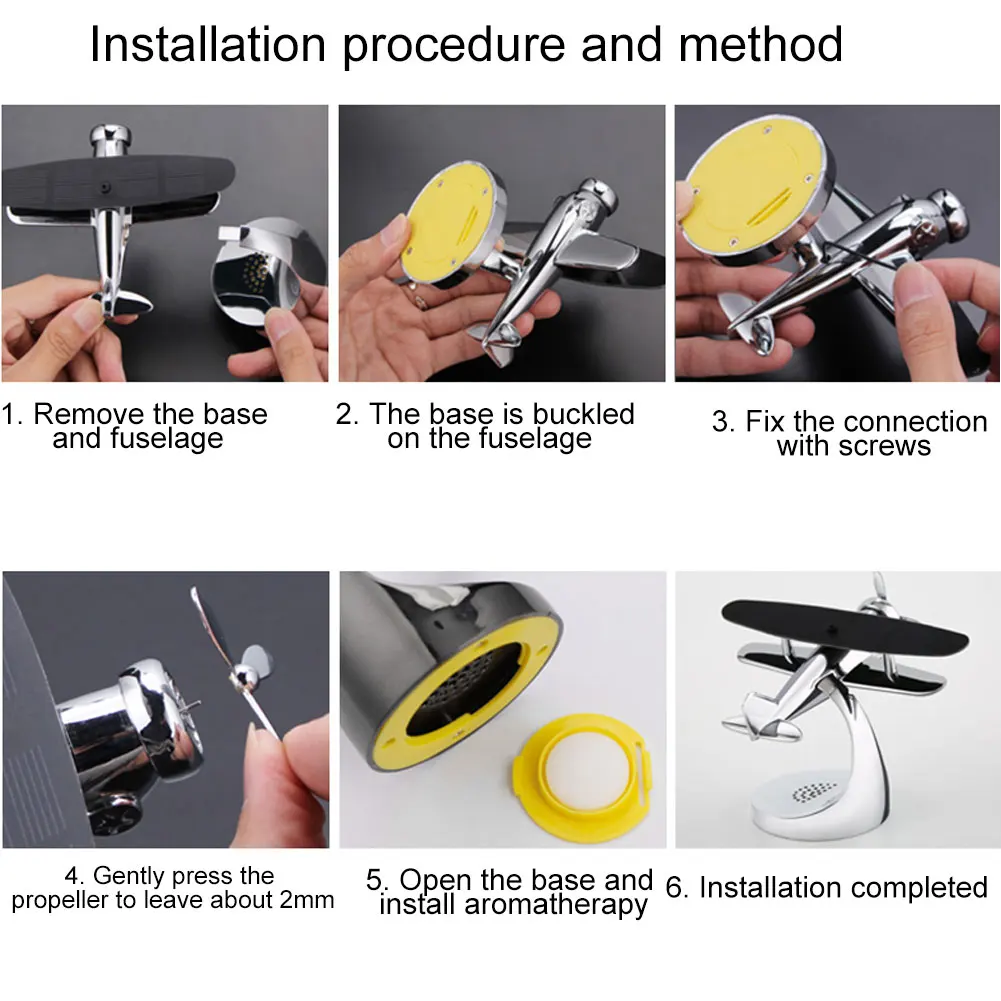 Installation procedure and method

1. Remove the base and fuselage

2. The base is buckled on the fuselage

3. Fix the connection with screws

4. Gently press the propeller to leave about 2mm

5. Open the base and install aromatherapy

6. Installation completed