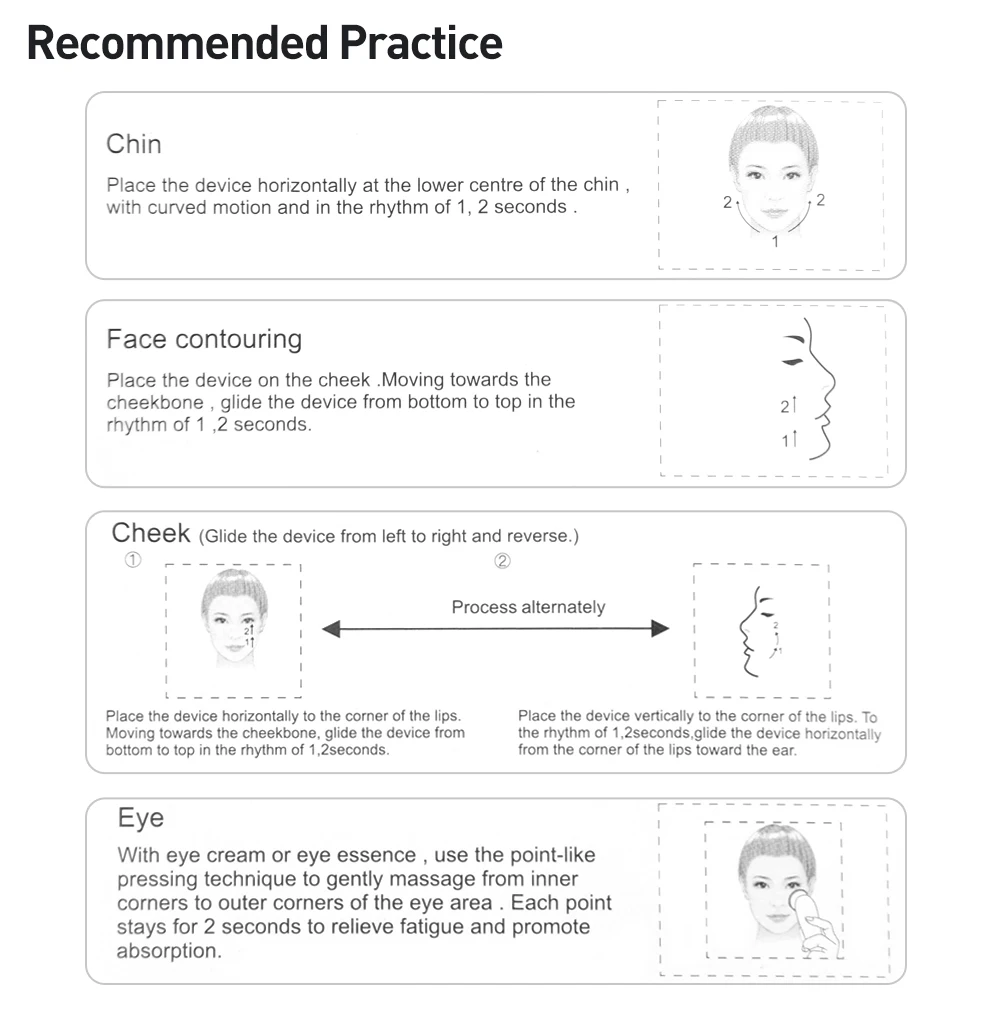 Recommended Practice

Chin

Place the device horizontally at the lower centre of the chin , with curved motion and in the rhythm of 1, 2 seconds .

2 2 1

Face contouring

Place the device on the cheek .Moving towards the cheekbone , glide the device from bottom to top in the rhythm of 1 ,2 seconds.

2 1

Cheek (Glide the device from left to right and reverse.)

①

2 1

②

Process alternately

2 1

Place the device horizontally to the corner of the lips. Moving towards the cheekbone, glide the device from bottom to top in the rhythm of 1,2seconds.

Place the device vertically to the corner of the lips. To the rhythm of 1,2seconds,glide the device horizontally from the corner of the lips toward the ear.

Eye

With eye cream or eye essence , use the point-like pressing technique to gently massage from inner corners to outer corners of the eye area . Each point stays for 2 seconds to relieve fatigue and promote absorption.