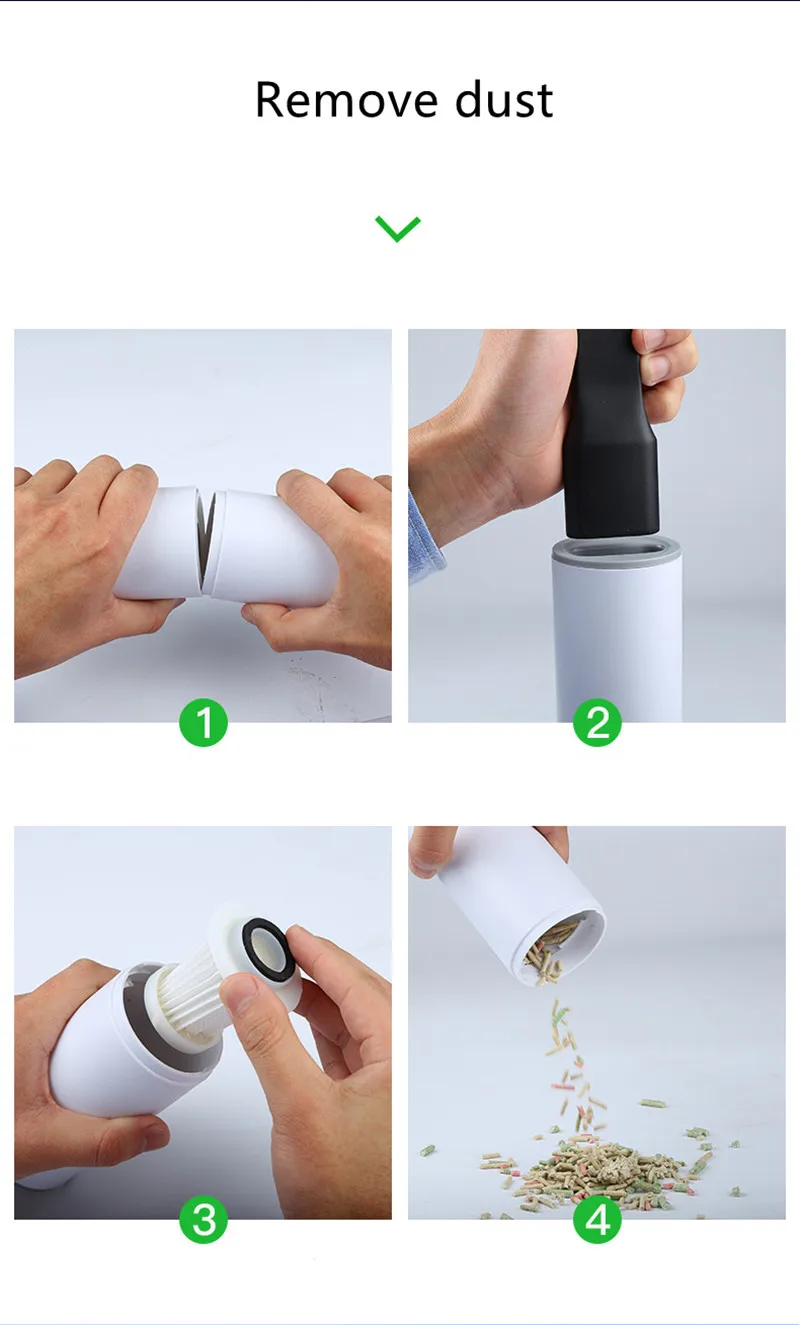 Remove dust

1

2

3

4