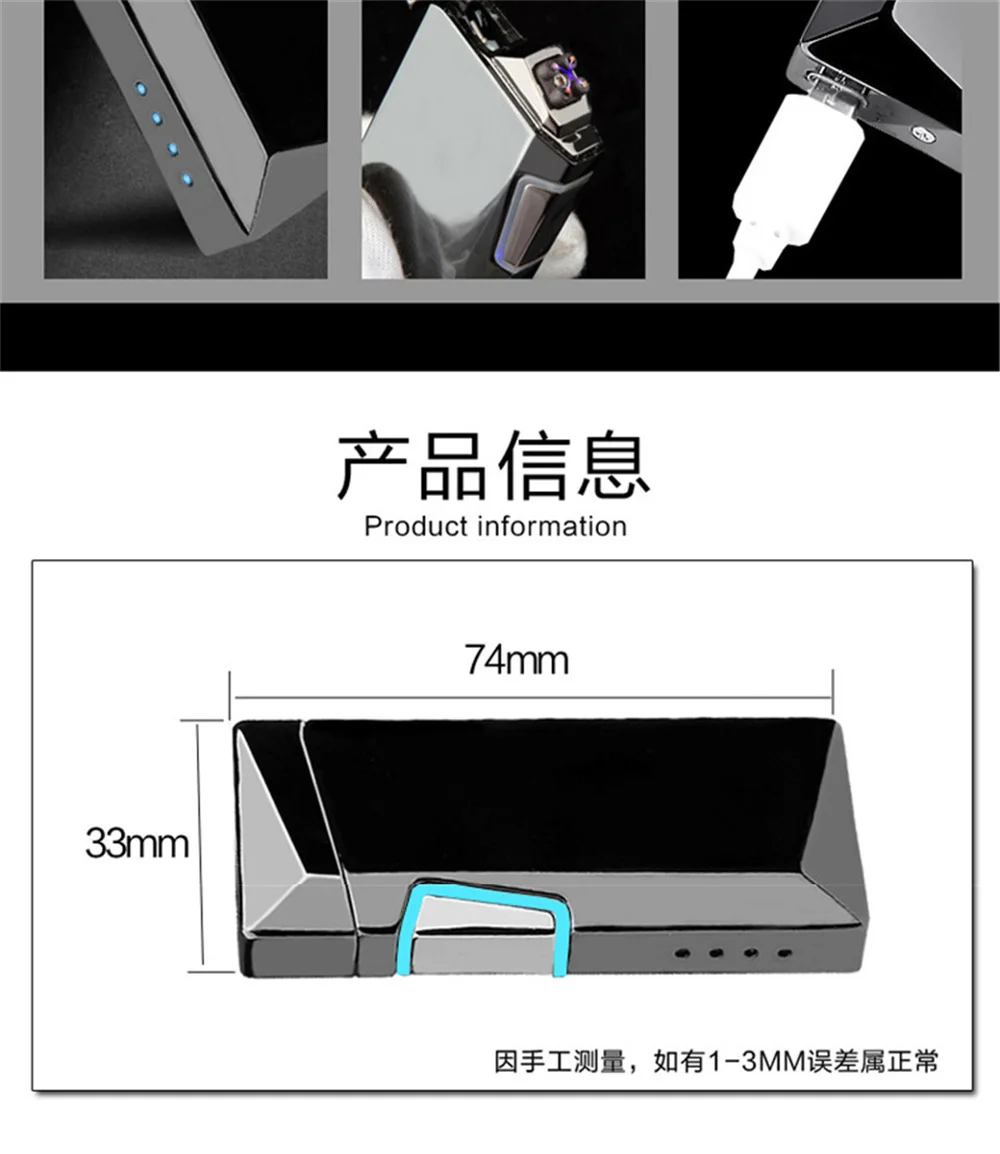 产品信息
Product information

74mm

33mm

因手工测量，如有1-3MM误差属正常