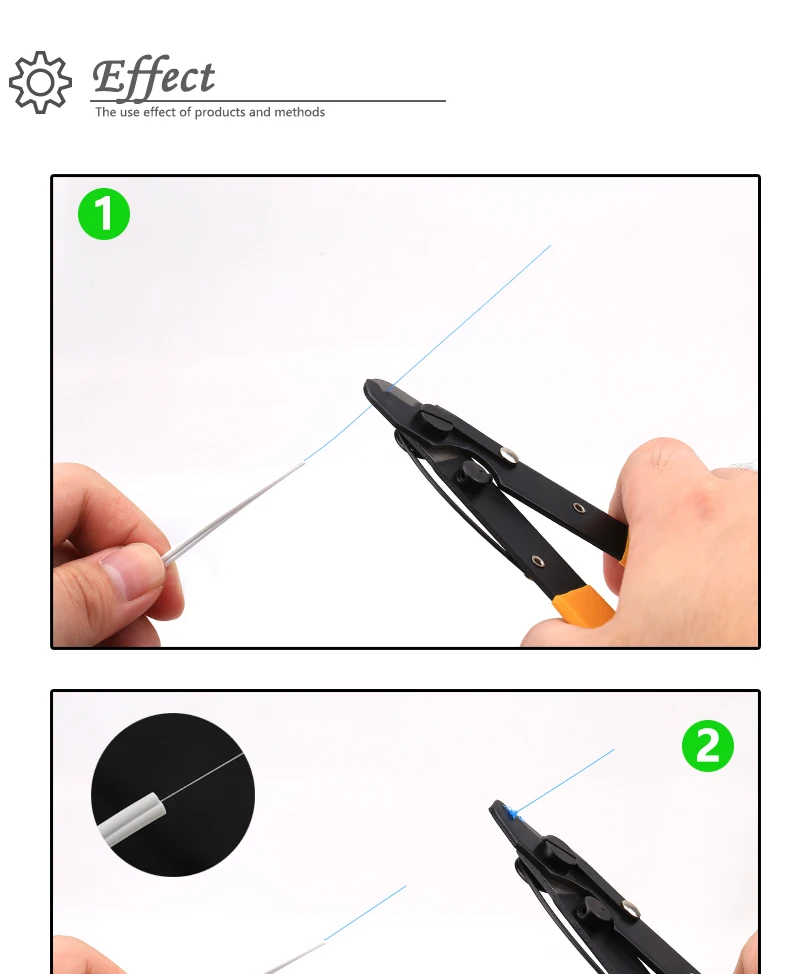 Effect
The use effect of products and methods

1

2