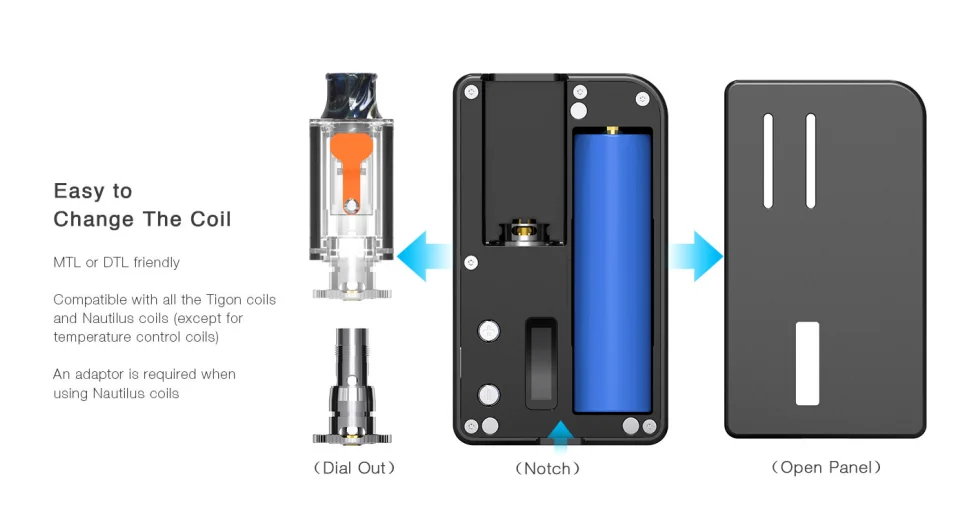 Easy to
Change The Coil

MTL or DTL friendly

Compatible with all the Tigon coils and Nautilus coils (except for temperature control coils)

An adaptor is required when using Nautilus coils

（Dial Out）

（Notch）

（Open Panel）