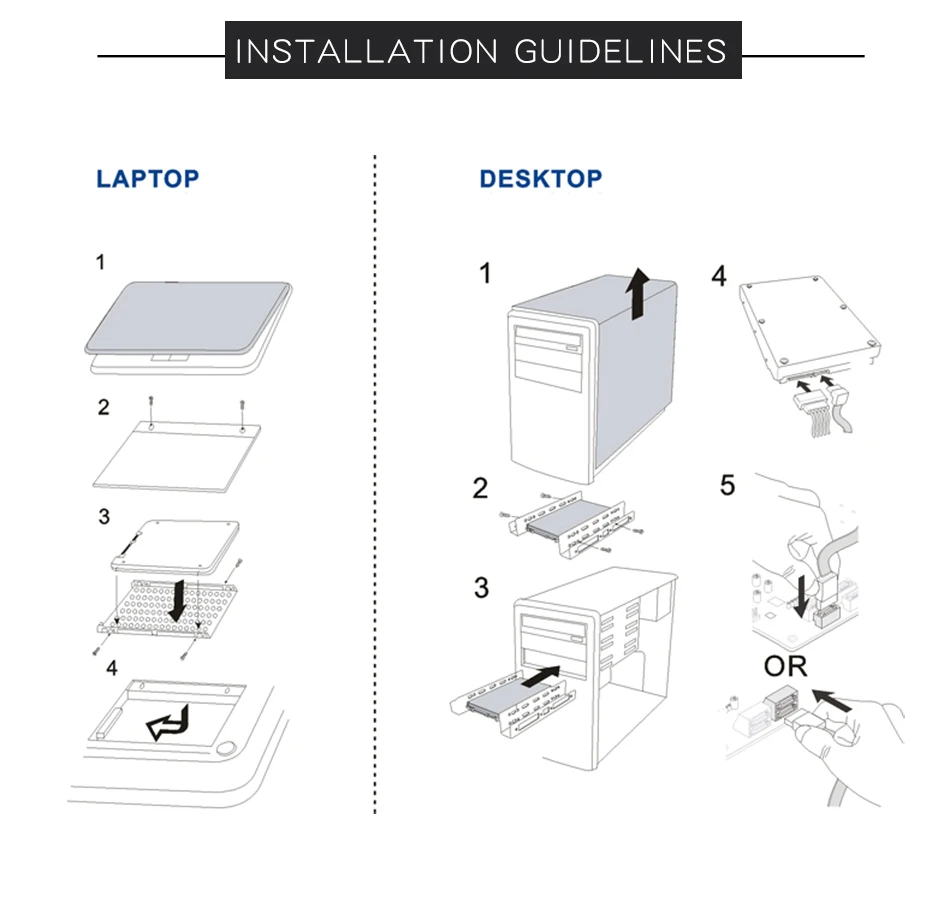 INSTALLATION GUIDELINES

LAPTOP

1

2

3

4

DESKTOP

1

2

3

4

5

OR