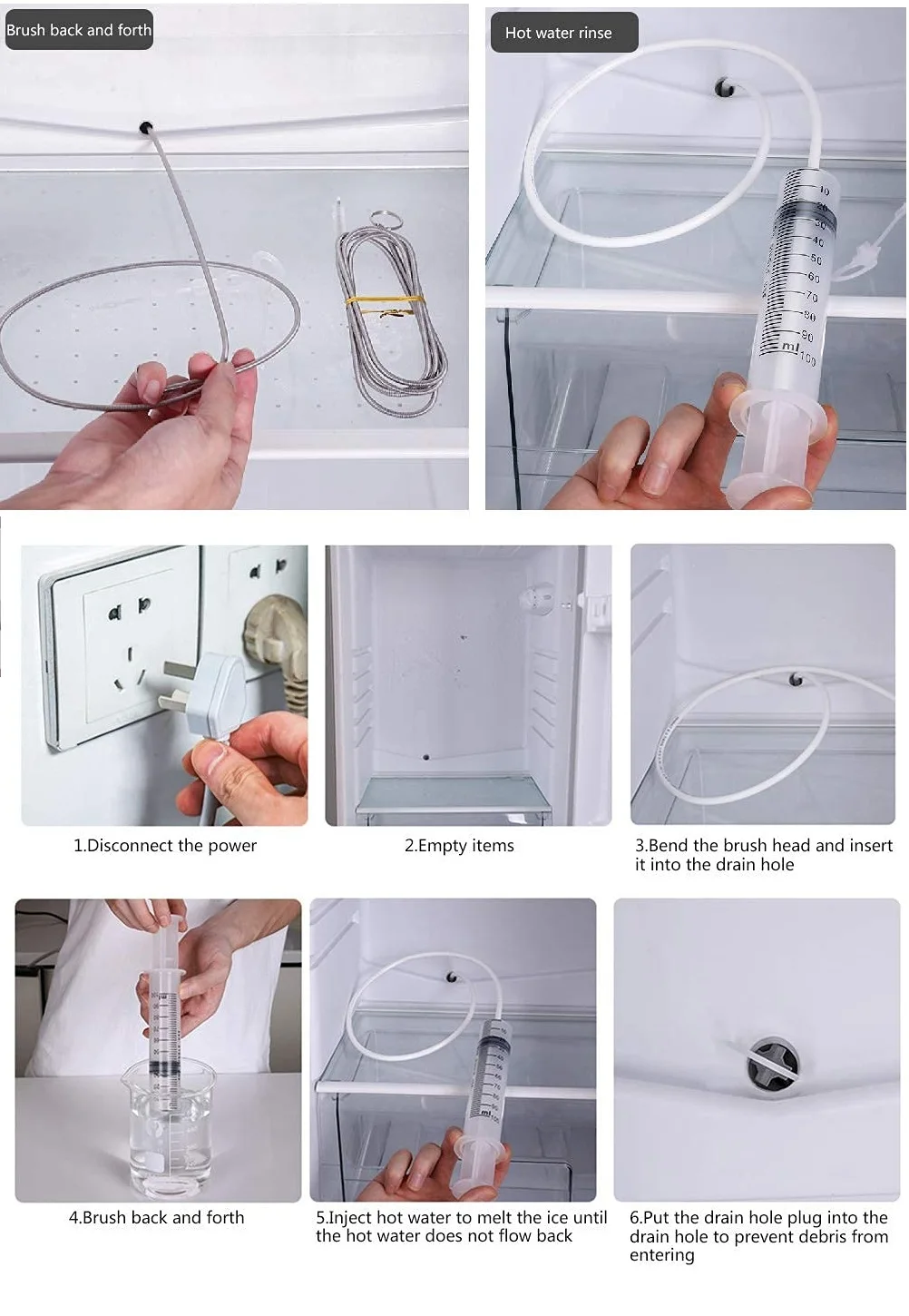 Brush back and forth

Hot water rinse

10
20
30
40
50
60
70
80
90
ml 100

1.Disconnect the power

2.Empty items

3.Bend the brush head and insert it into the drain hole

4.Brush back and forth

5.Inject hot water to melt the ice until the hot water does not flow back

6.Put the drain hole plug into the drain hole to prevent debris from entering