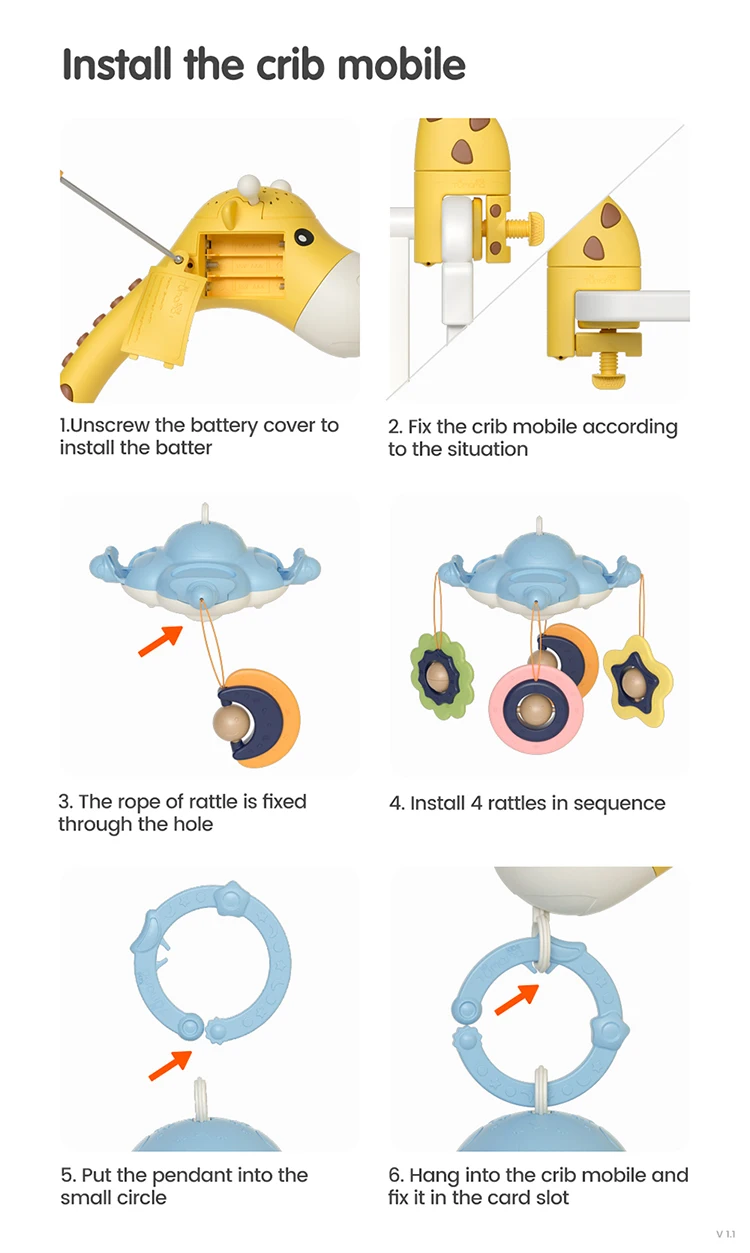 Install the crib mobile

1.Unscrew the battery cover to install the batter

2. Fix the crib mobile according to the situation

3. The rope of rattle is fixed through the hole

4. Install 4 rattles in sequence

5. Put the pendant into the small circle

6. Hang into the crib mobile and fix it in the card slot

V 1.1