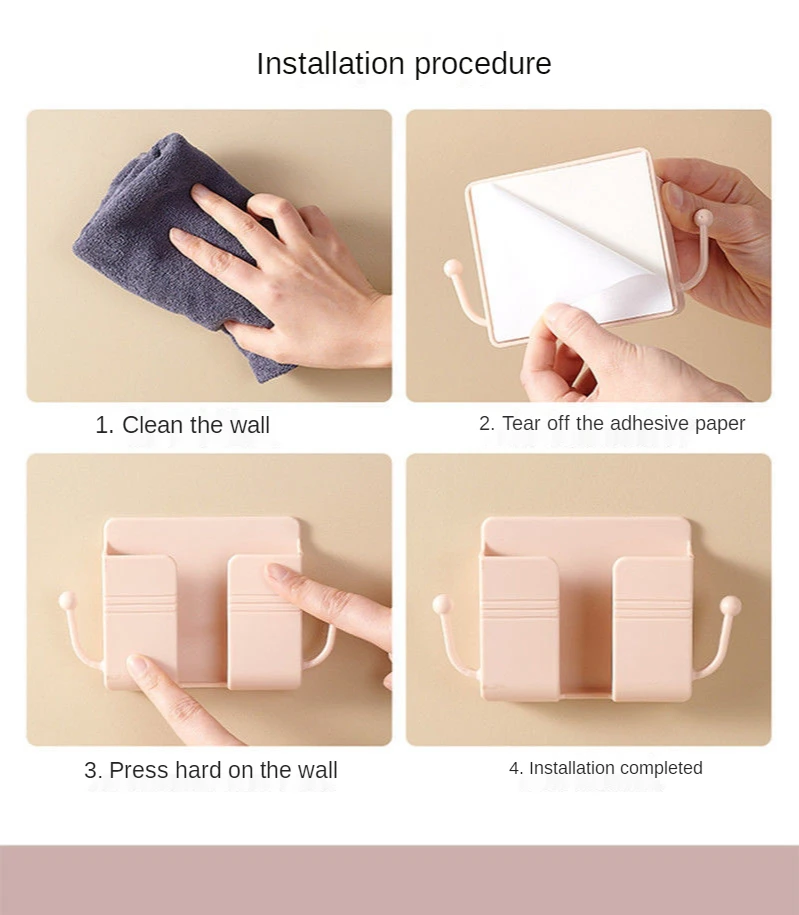 Installation procedure

1. Clean the wall

2. Tear off the adhesive paper

3. Press hard on the wall

4. Installation completed