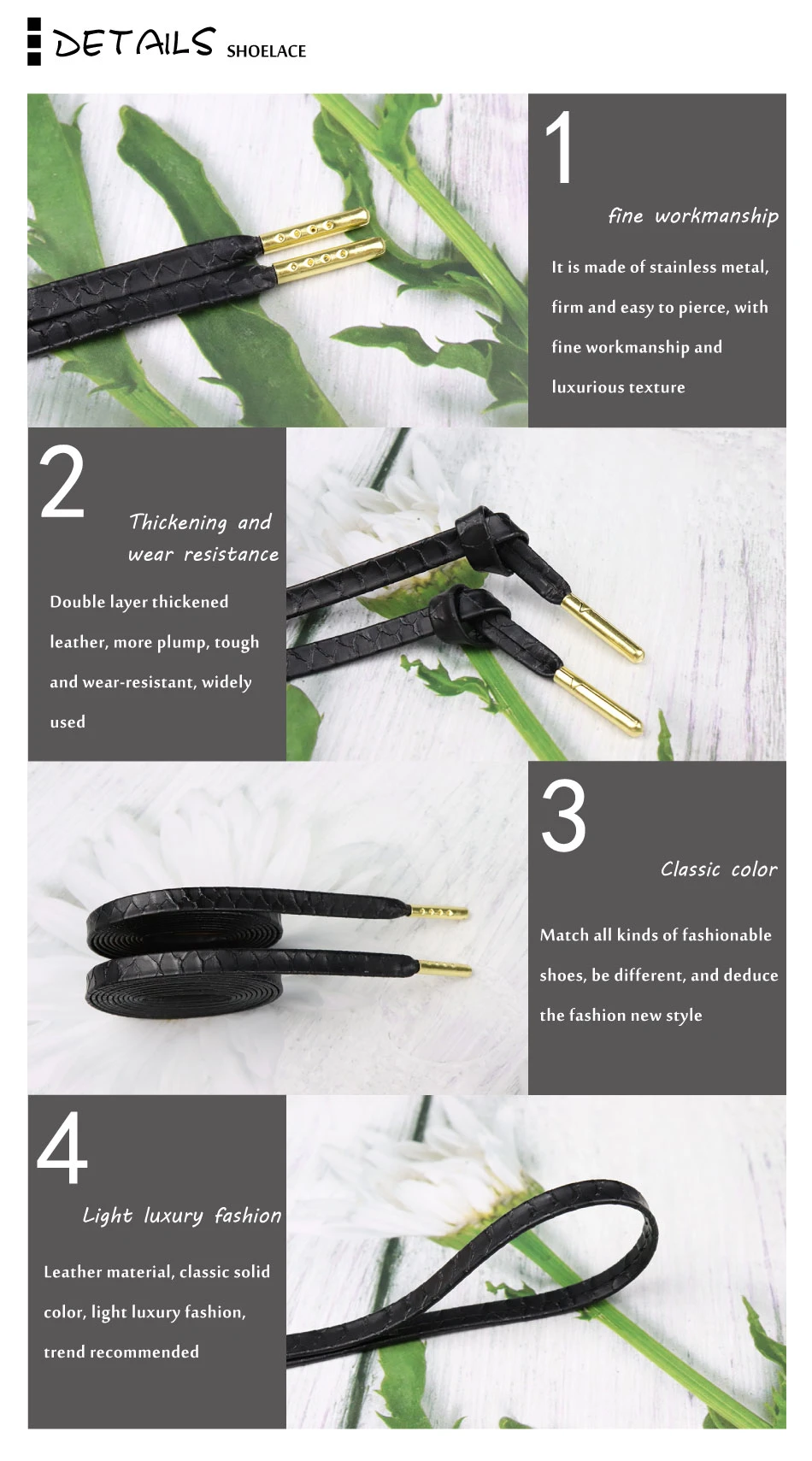 DETAILS SHOELACE

1

fine workmanship

It is made of stainless metal, firm and easy to pierce, with fine workmanship and luxurious texture

2

Thickening and wear resistance

Double layer thickened leather, more plump, tough and wear-resistant, widely used

3

Classic color

Match all kinds of fashionable shoes, be different, and deduce the fashion new style

4

Light luxury fashion

Leather material, classic solid color, light luxury fashion, trend recommended