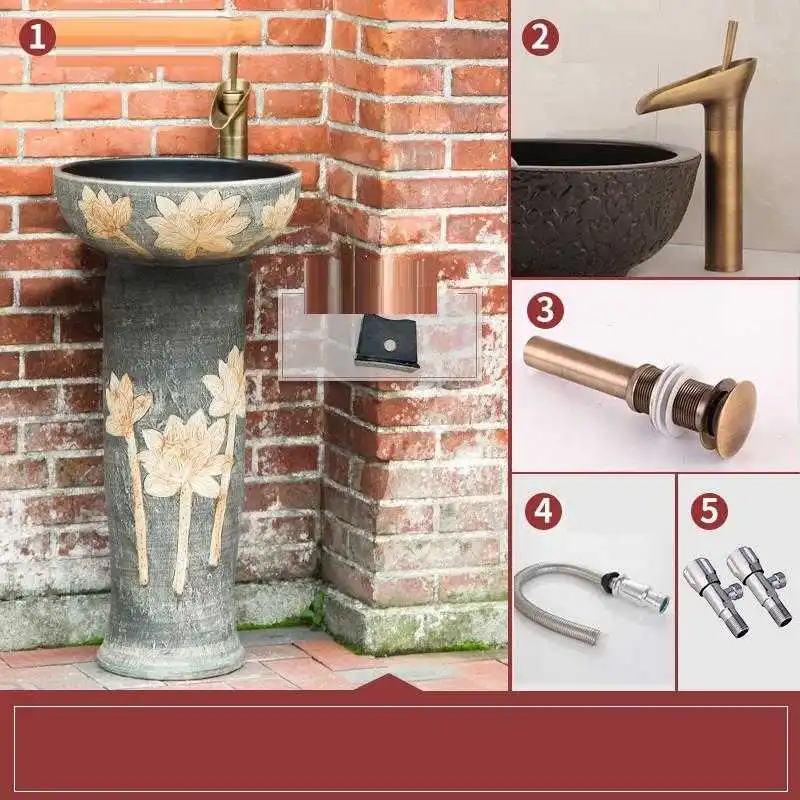 1
2
3
4
5