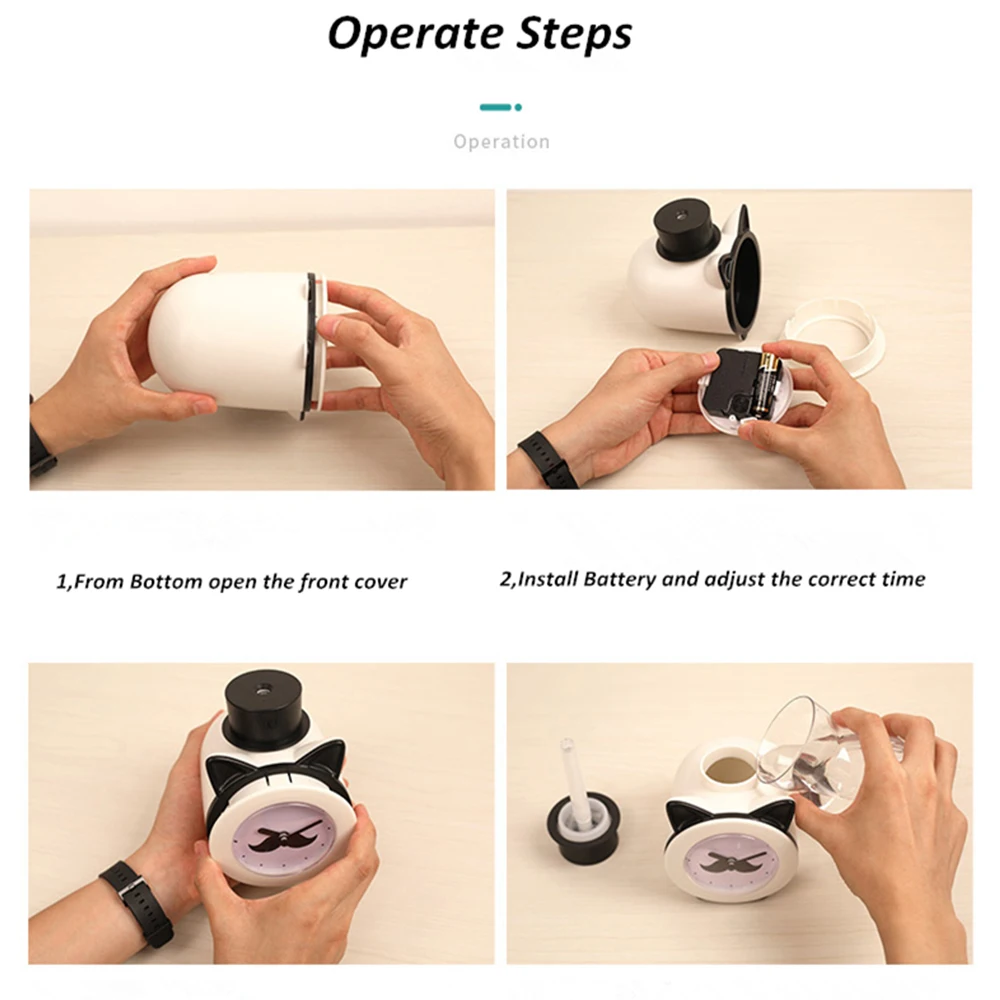 Operate Steps

Operation

1,From Bottom open the front cover

2,Install Battery and adjust the correct time