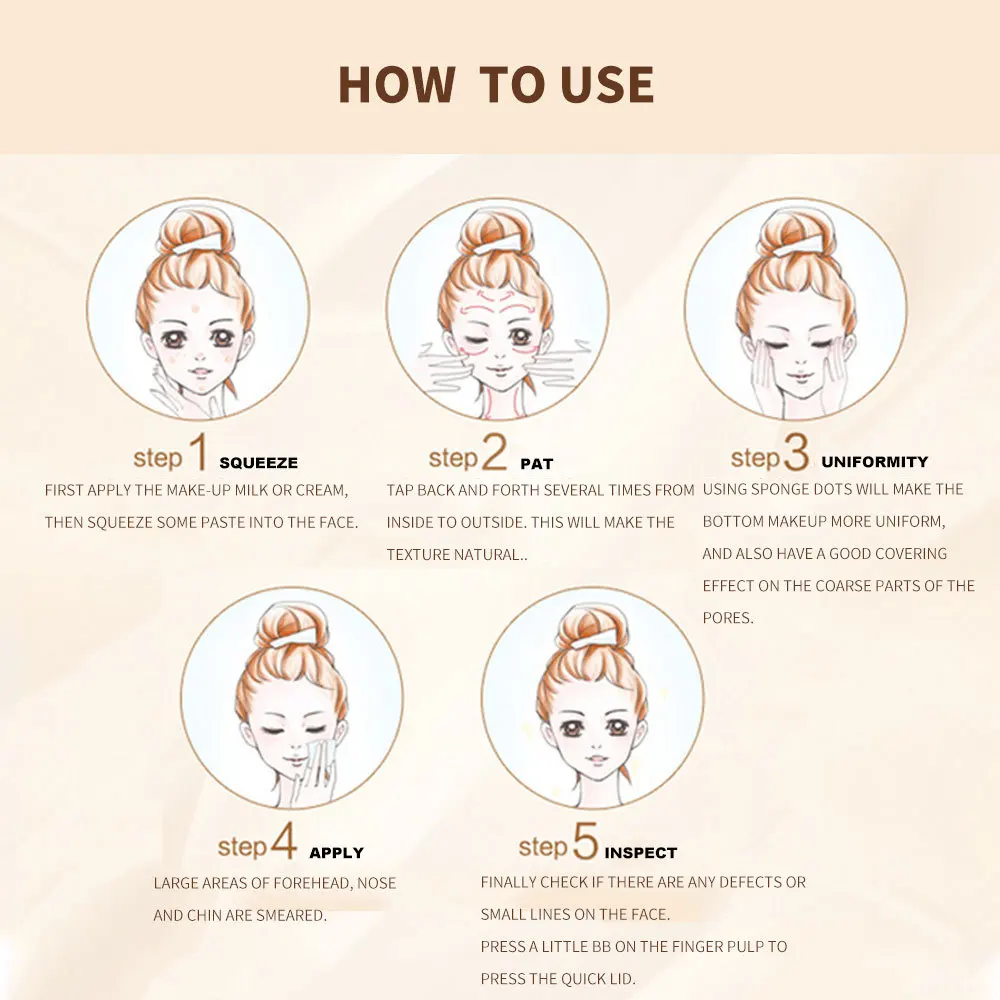 HOW TO USE

step 1 SQUEEZE
FIRST APPLY THE MAKE-UP MILK OR CREAM, THEN SQUEEZE SOME PASTE INTO THE FACE.

step 2 PAT
TAP BACK AND FORTH SEVERAL TIMES FROM INSIDE TO OUTSIDE. THIS WILL MAKE THE TEXTURE NATURAL..

step 3 UNIFORMITY
USING SPONGE DOTS WILL MAKE THE BOTTOM MAKEUP MORE UNIFORM, AND ALSO HAVE A GOOD COVERING EFFECT ON THE COARSE PARTS OF THE PORES.

step 4 APPLY
LARGE AREAS OF FOREHEAD, NOSE AND CHIN ARE SMEARED.

step 5 INSPECT
FINALLY CHECK IF THERE ARE ANY DEFECTS OR SMALL LINES ON THE FACE.
PRESS A LITTLE BB ON THE FINGER PULP TO PRESS THE QUICK LID.