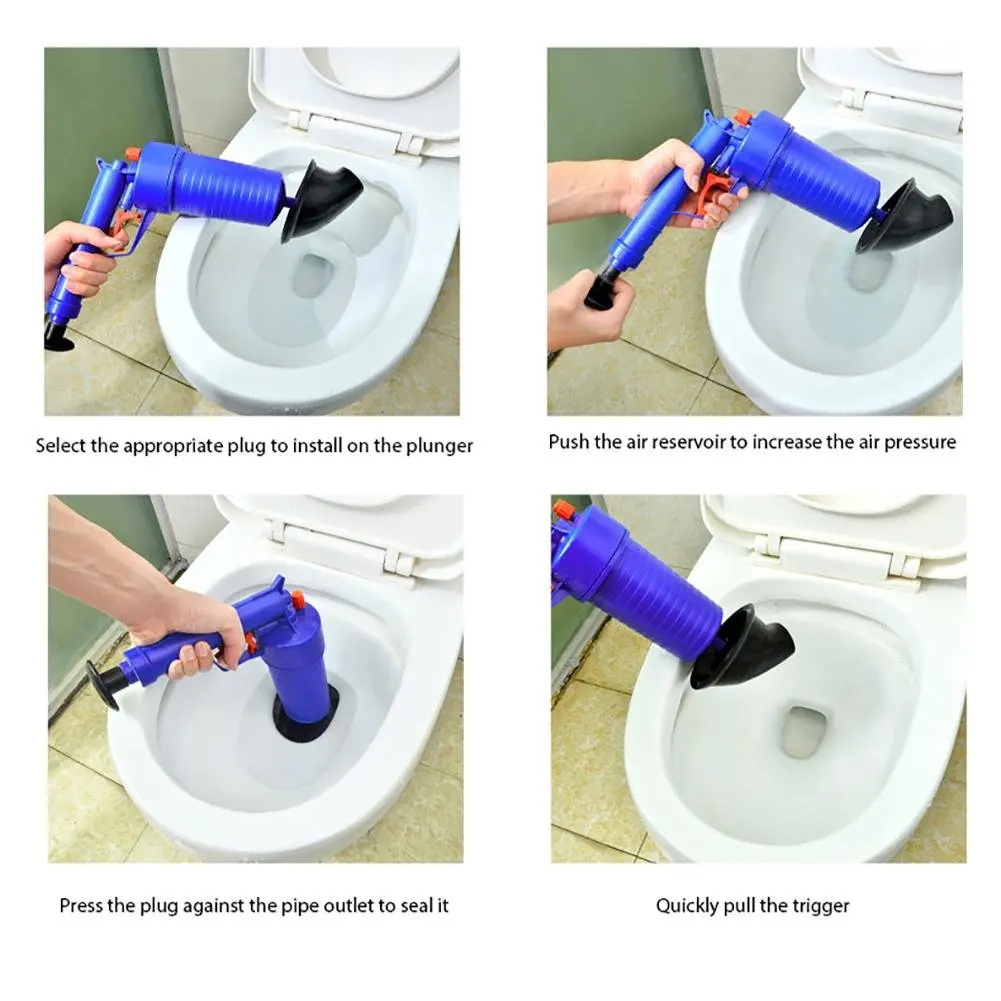 Select the appropriate plug to install on the plunger

Push the air reservoir to increase the air pressure

Press the plug against the pipe outlet to seal it

Quickly pull the trigger