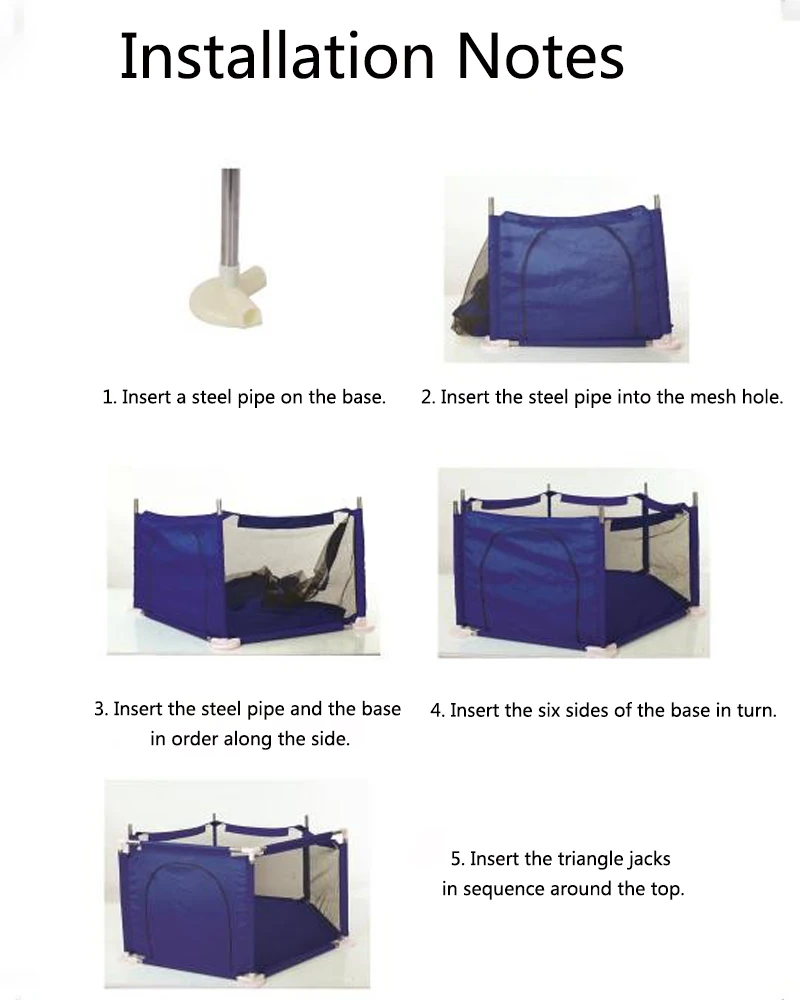 Installation Notes

1. Insert a steel pipe on the base.

2. Insert the steel pipe into the mesh hole.

3. Insert the steel pipe and the base in order along the side.

4. Insert the six sides of the base in turn.

5. Insert the triangle jacks in sequence around the top.