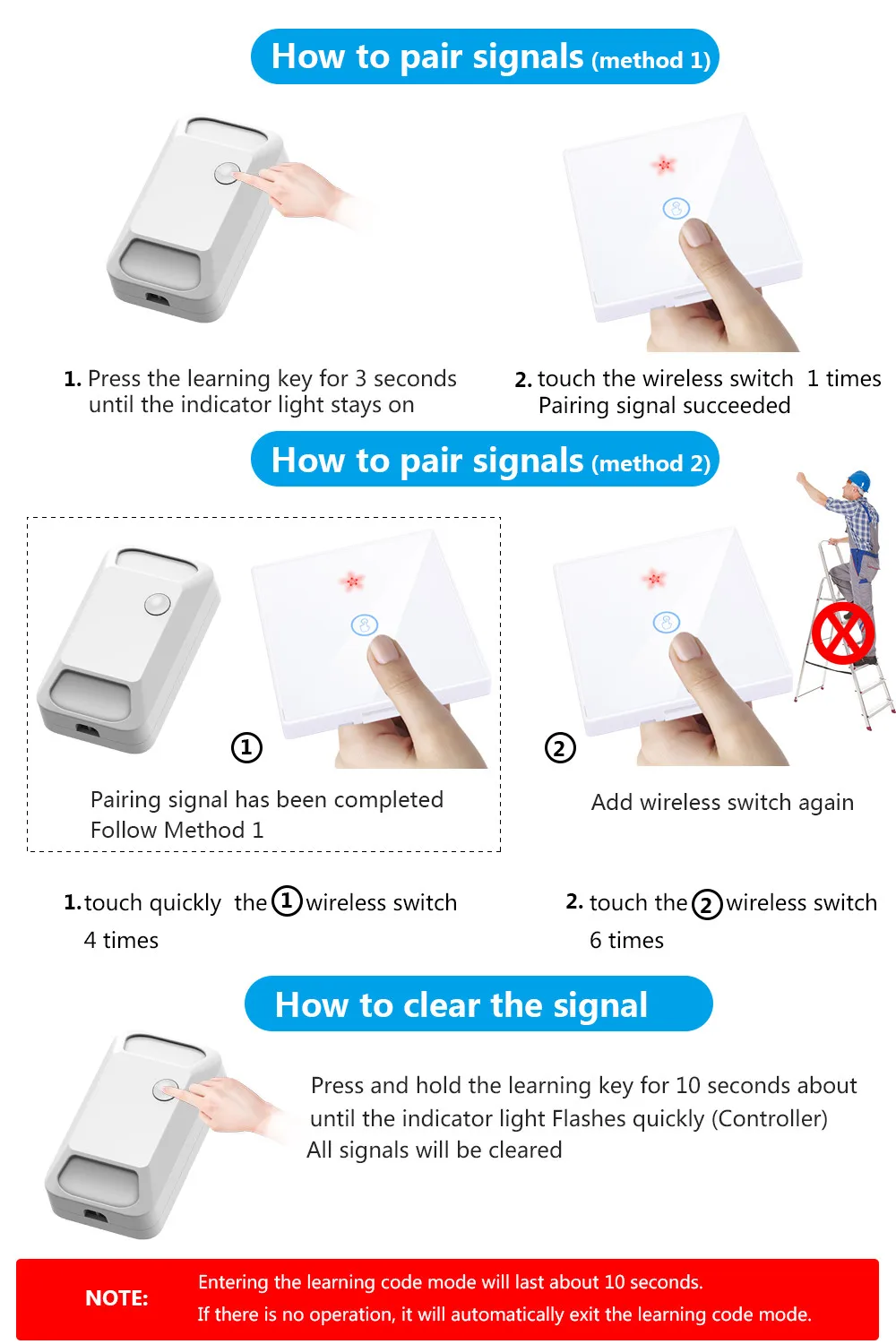 How to pair signals (method 1)

1. Press the learning key for 3 seconds until the indicator light stays on

2. touch the wireless switch 1 times Pairing signal succeeded

How to pair signals (method 2)

①

Pairing signal has been completed Follow Method 1

②

Add wireless switch again

1. touch quickly the ① wireless switch 4 times

2. touch the ② wireless switch 6 times

How to clear the signal

Press and hold the learning key for 10 seconds about until the indicator light Flashes quickly (Controller) All signals will be cleared

NOTE: Entering the learning code mode will last about 10 seconds. If there is no operation, it will automatically exit the learning code mode.