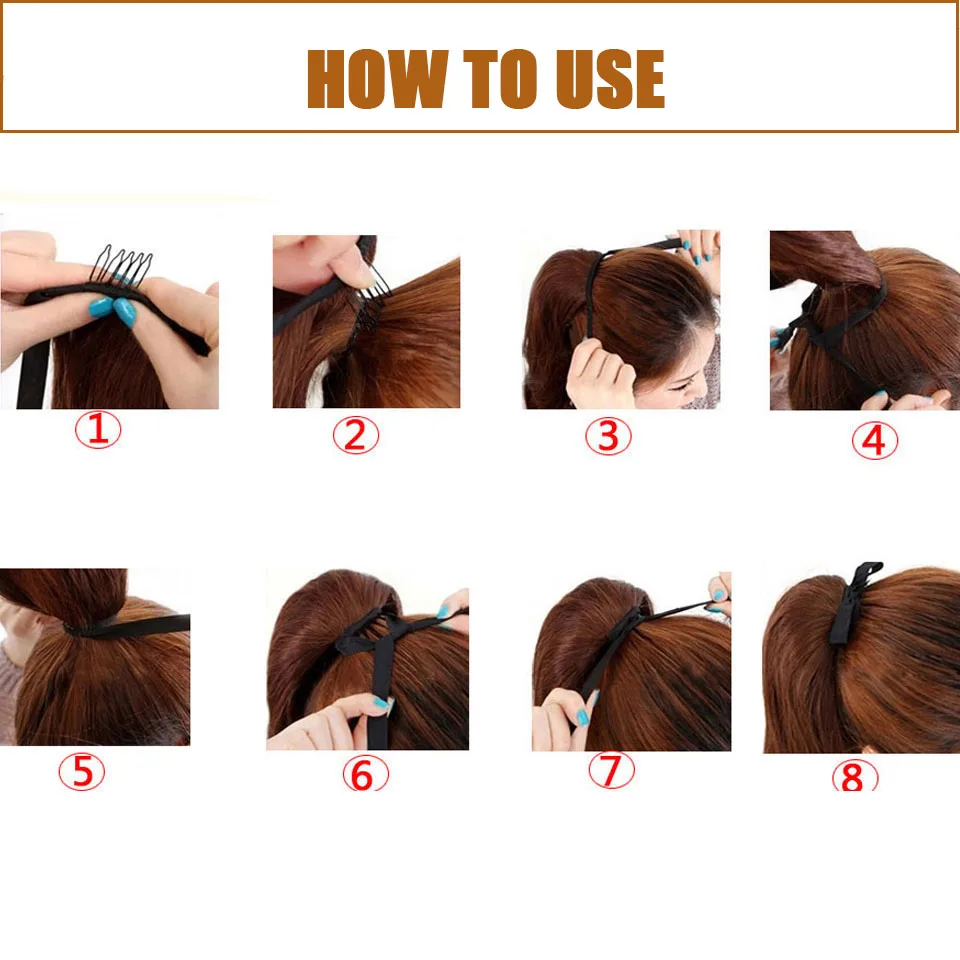 HOW TO USE

①

②

③

④

⑤

⑥

⑦

⑧