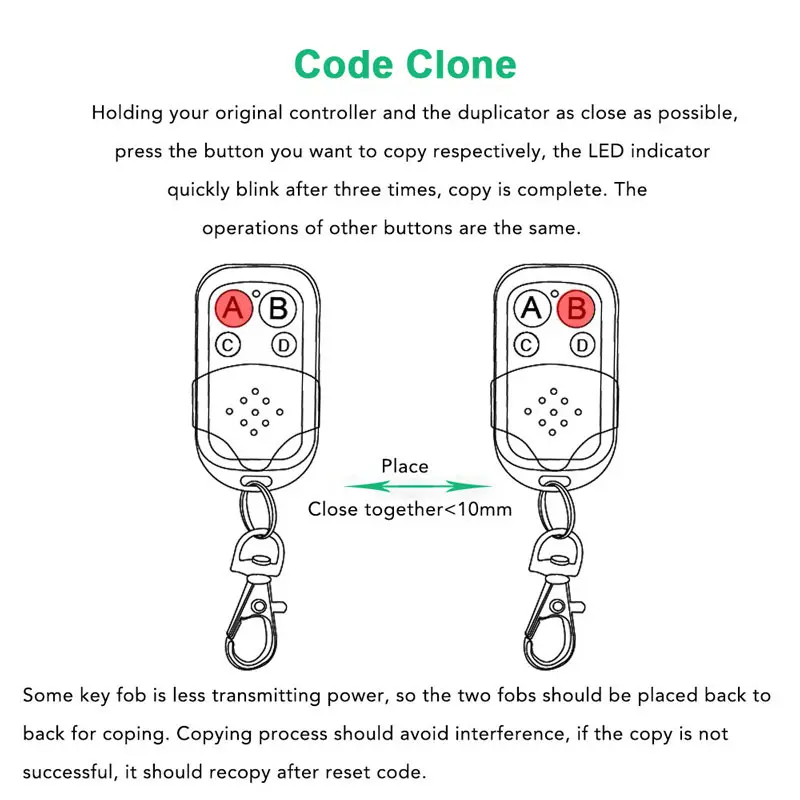 Code Clone

Holding your original controller and the duplicator as close as possible, press the button you want to copy respectively, the LED indicator quickly blink after three times, copy is complete. The operations of other buttons are the same.

A B
C D

A B
C D

Place
Close together<10mm

Some key fob is less transmitting power, so the two fobs should be placed back to back for coping. Copying process should avoid interference, if the copy is not successful, it should recopy after reset code.