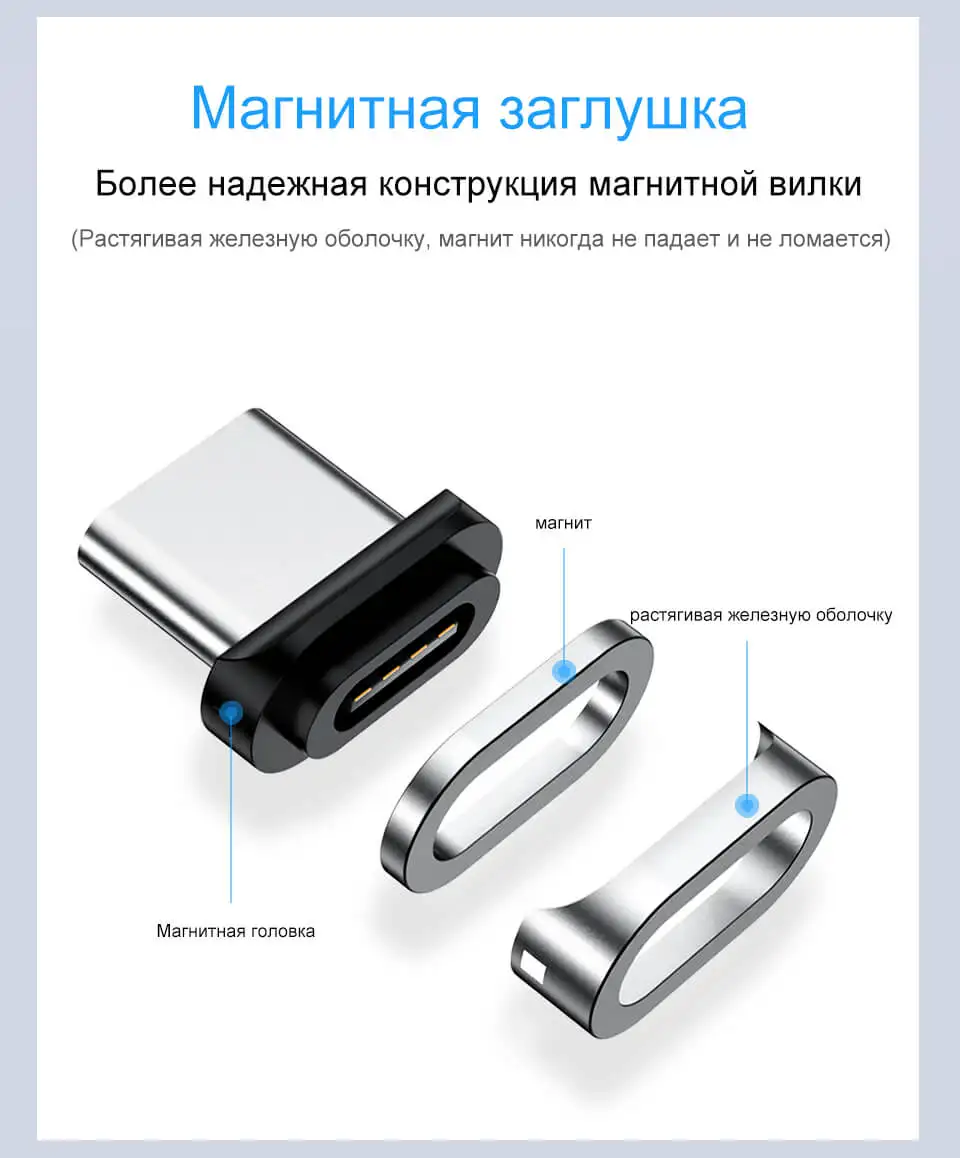 Магнитная заглушка

Более надежная конструкция магнитной вилки

(Растягивая железную оболочку, магнит никогда не падает и не ломается)

магнит

растягивая железную оболочку

Магнитная головка