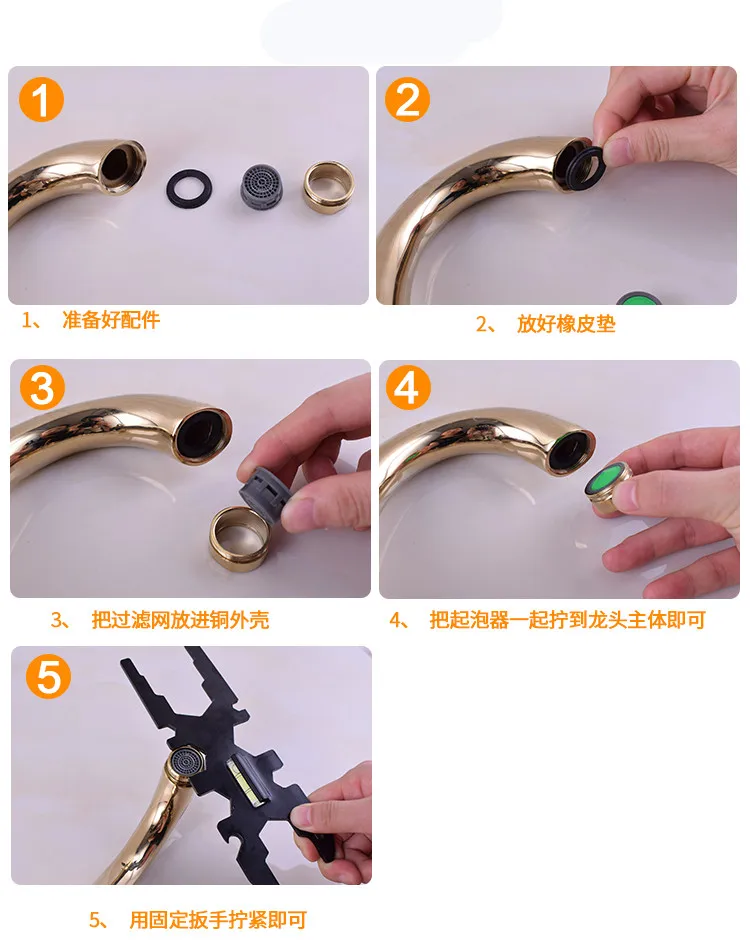 1

1、 准备好配件

2

2、 放好橡皮垫

3

3、 把过滤网放进铜外壳

4

4、 把起泡器一起拧到龙头主体即可

5

5、 用固定扳手拧紧即可