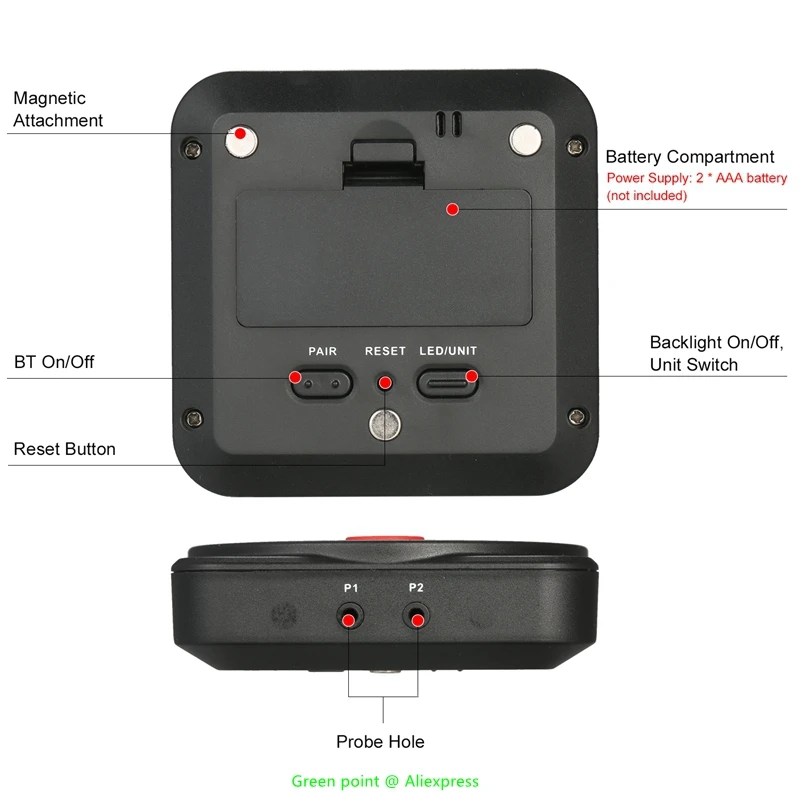 Magnetic Attachment

Battery Compartment
Power Supply: 2 * AAA battery (not included)

PAIR RESET LED/UNIT

BT On/Off

Backlight On/Off, Unit Switch

Reset Button

P1 P2

Probe Hole

Green point @ Aliexpress