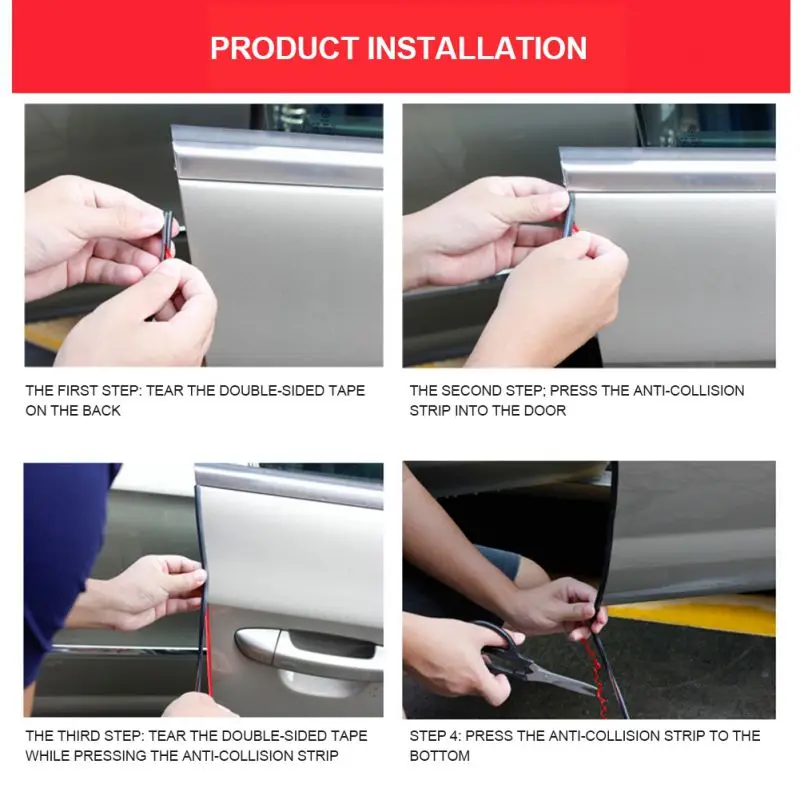 PRODUCT INSTALLATION

THE FIRST STEP: TEAR THE DOUBLE-SIDED TAPE ON THE BACK

THE SECOND STEP; PRESS THE ANTI-COLLISION STRIP INTO THE DOOR

THE THIRD STEP: TEAR THE DOUBLE-SIDED TAPE WHILE PRESSING THE ANTI-COLLISION STRIP

STEP 4: PRESS THE ANTI-COLLISION STRIP TO THE BOTTOM