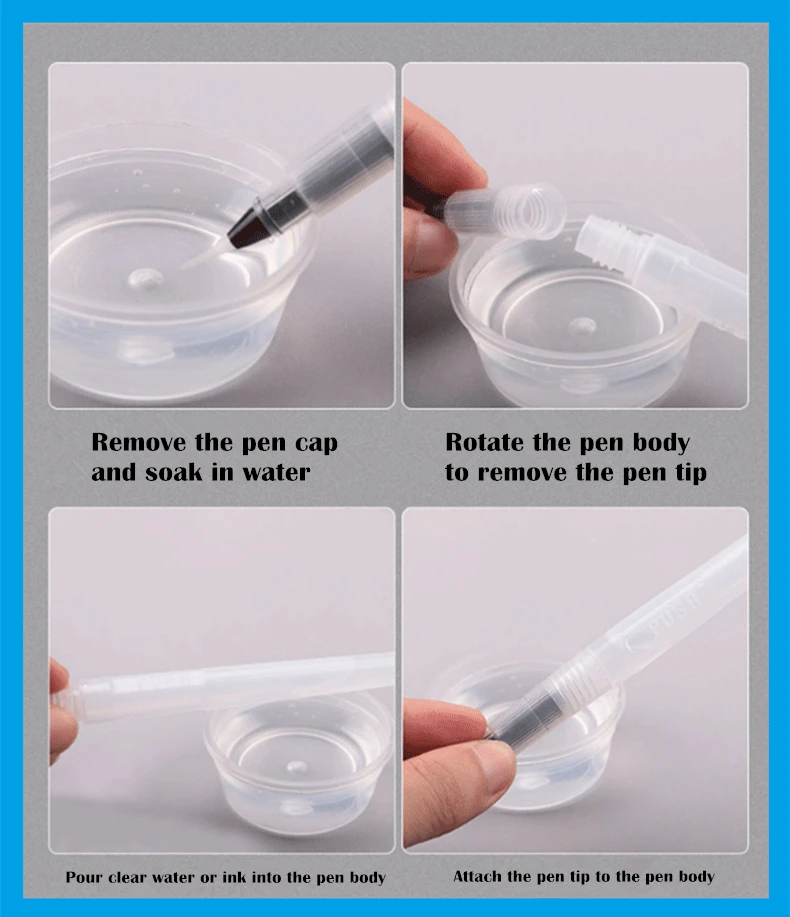 Remove the pen cap and soak in water

Rotate the pen body to remove the pen tip

PUSH

Pour clear water or ink into the pen body

Attach the pen tip to the pen body