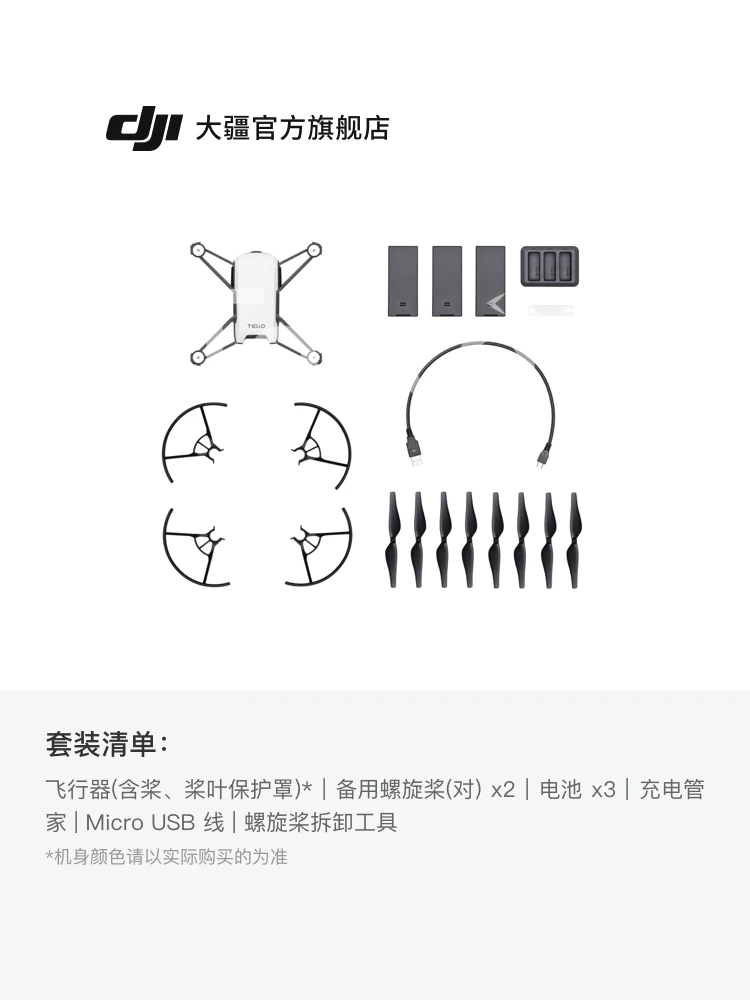 dji 大疆官方旗舰店

TELLO

套装清单：

飞行器(含桨、桨叶保护罩)* | 备用螺旋桨(对) x2 | 电池 x3 | 充电管家 | Micro USB 线 | 螺旋桨拆卸工具

*机身颜色请以实际购买的为准