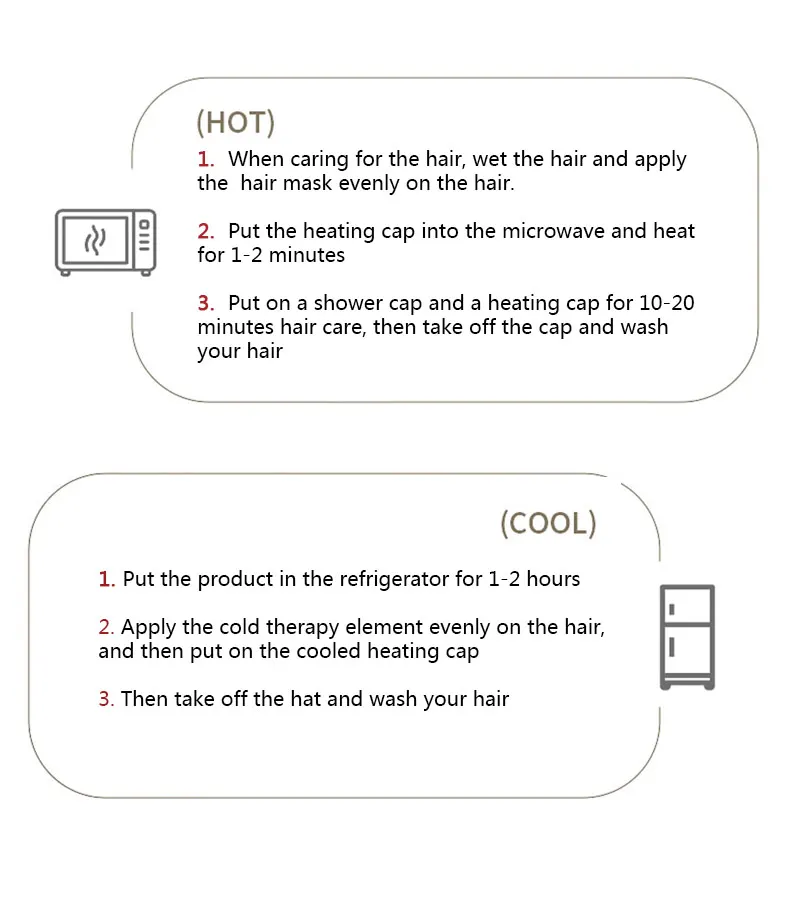 (HOT)

1. When caring for the hair, wet the hair and apply the hair mask evenly on the hair.

2. Put the heating cap into the microwave and heat for 1-2 minutes

3. Put on a shower cap and a heating cap for 10-20 minutes hair care, then take off the cap and wash your hair

(COOL)

1. Put the product in the refrigerator for 1-2 hours

2. Apply the cold therapy element evenly on the hair, and then put on the cooled heating cap

3. Then take off the hat and wash your hair