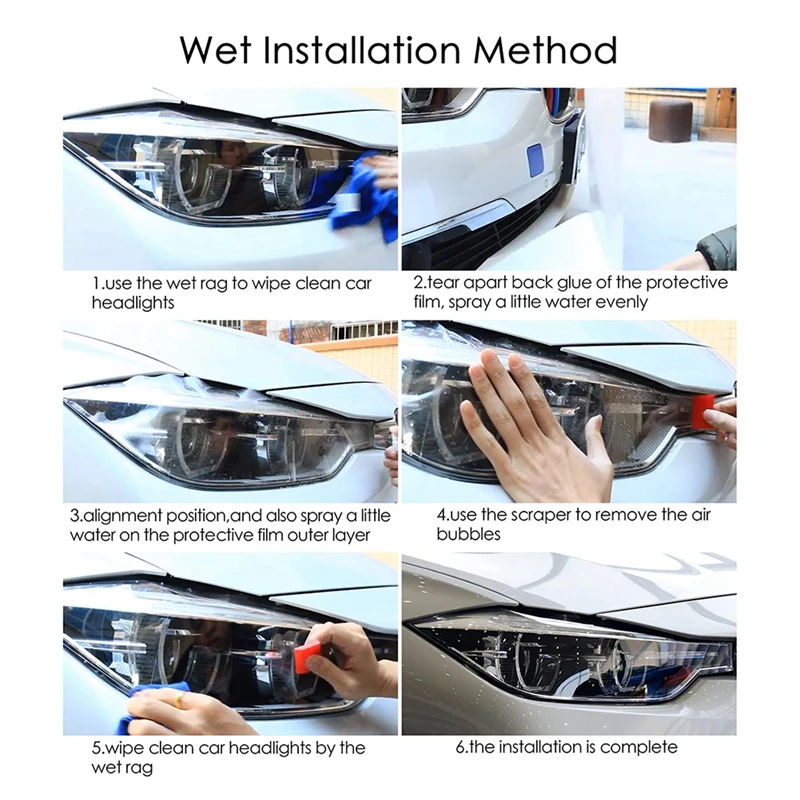 Wet Installation Method

1.use the wet rag to wipe clean car headlights

2.tear apart back glue of the protective film, spray a little water evenly

3.alignment position,and also spray a little water on the protective film outer layer

4.use the scraper to remove the air bubbles

5.wipe clean car headlights by the wet rag

6.the installation is complete