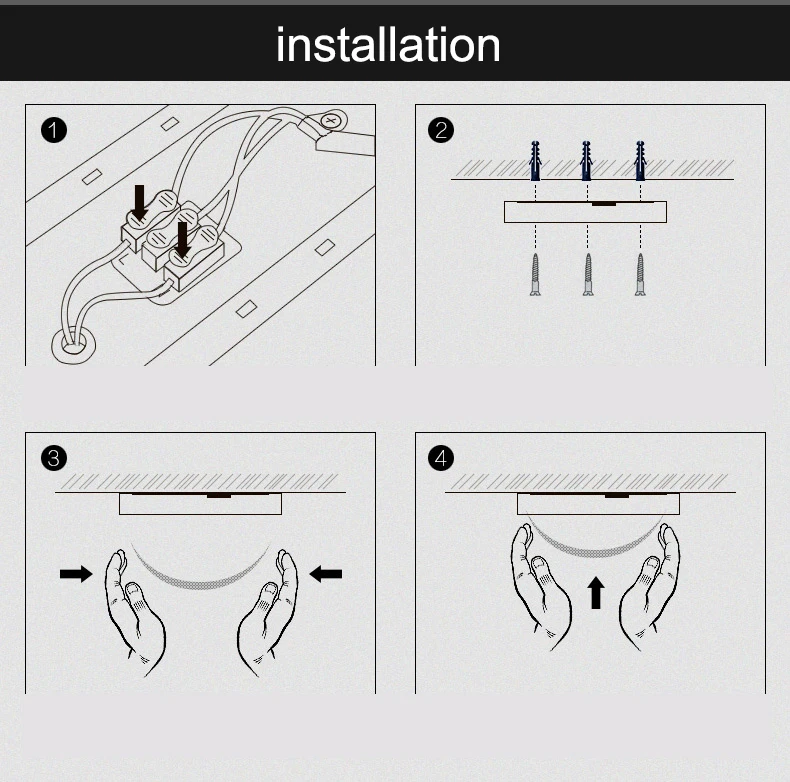 installation

1

2

3

4