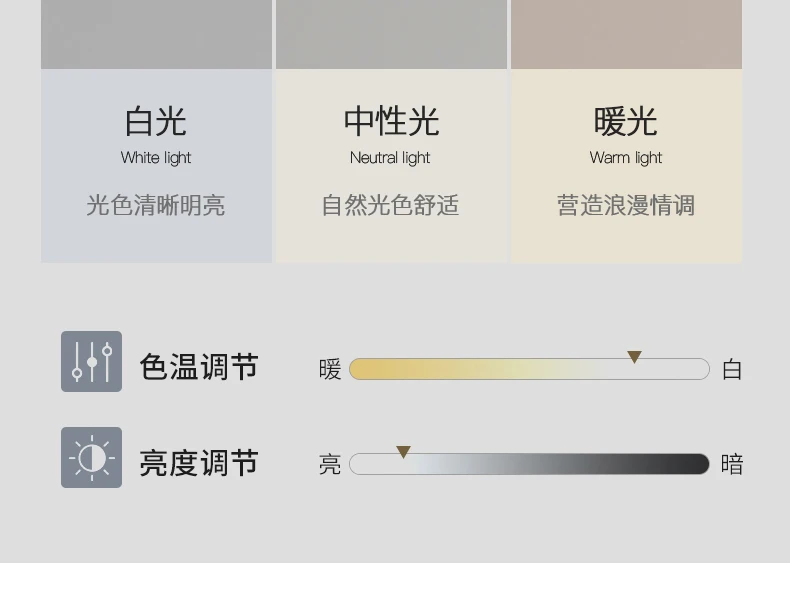 白光
White light
光色清晰明亮

中性光
Neutral light
自然光色舒适

暖光
Warm light
营造浪漫情调

色温调节
暖 白

亮度调节
亮 暗