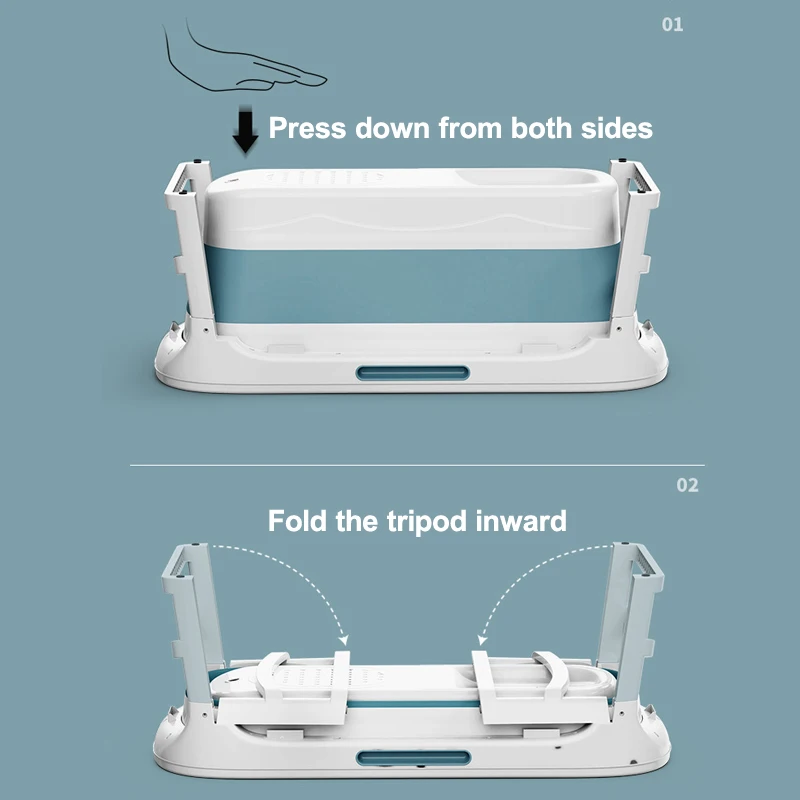 01

Press down from both sides

02

Fold the tripod inward