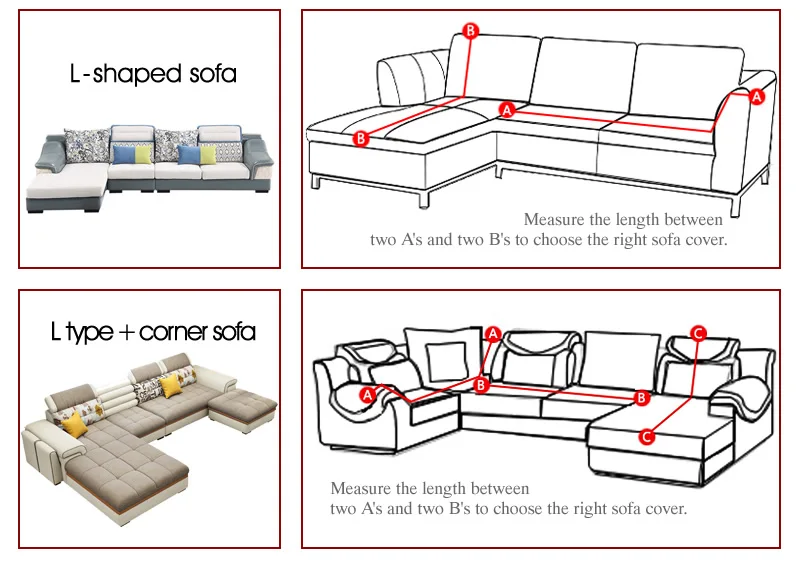 L-shaped sofa

B

B

A

A

Measure the length between two A's and two B's to choose the right sofa cover.

L type + corner sofa

A

A

B

B

C

C

Measure the length between two A's and two B's to choose the right sofa cover.