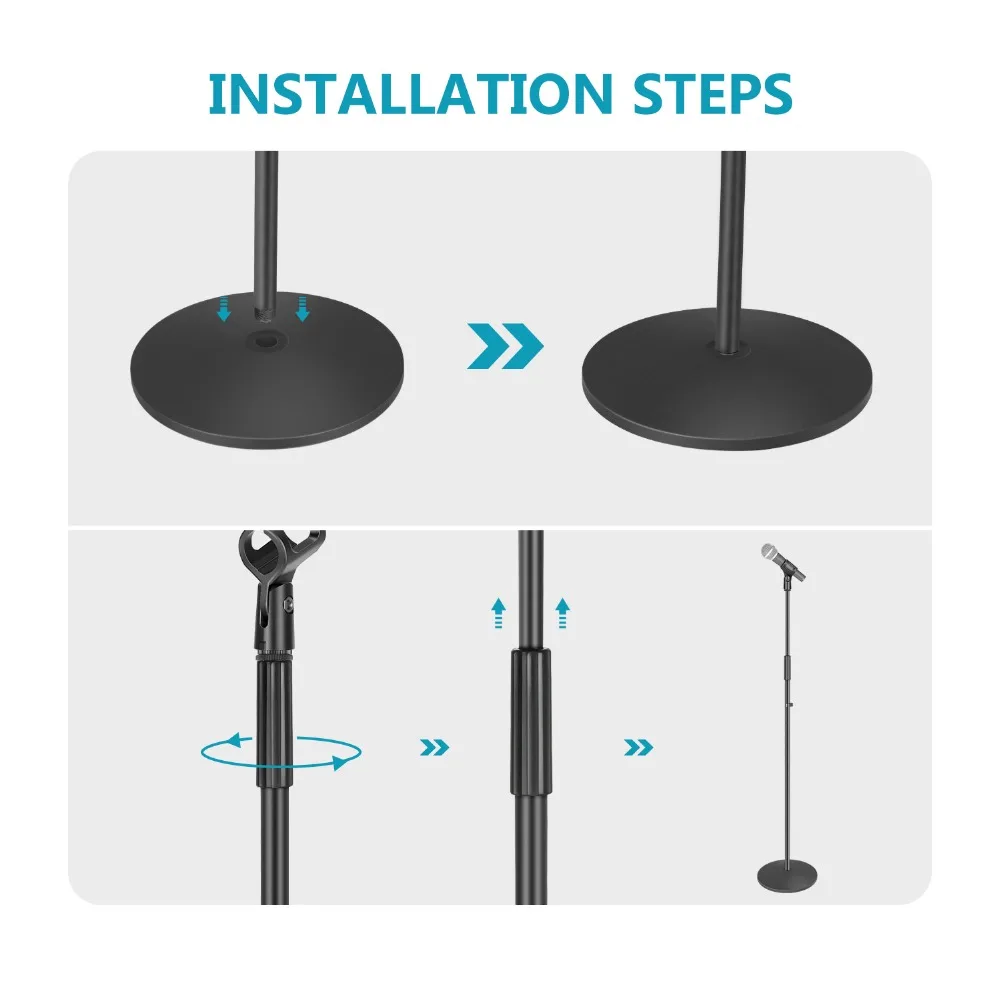 INSTALLATION STEPS