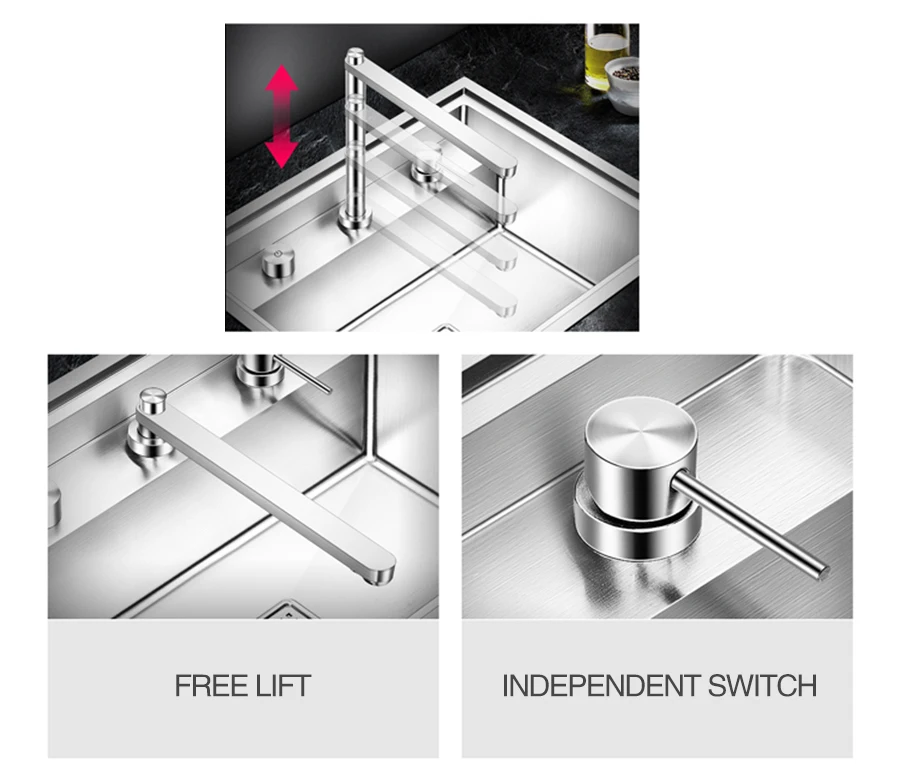 FREE LIFT

INDEPENDENT SWITCH