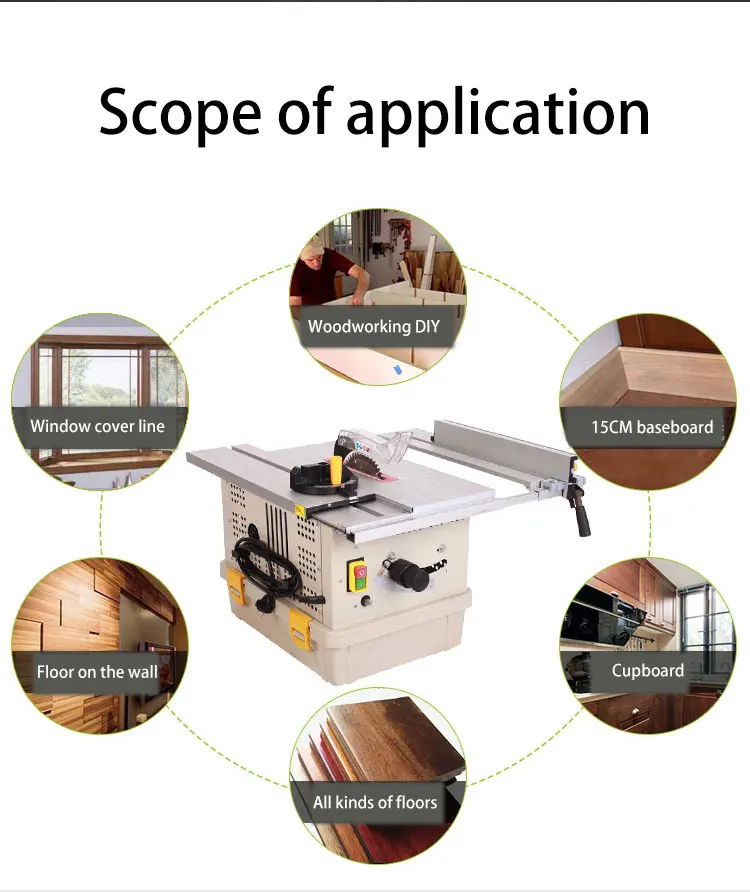 Scope of application

Woodworking DIY

Window cover line

15CM baseboard

Floor on the wall

Cupboard

All kinds of floors