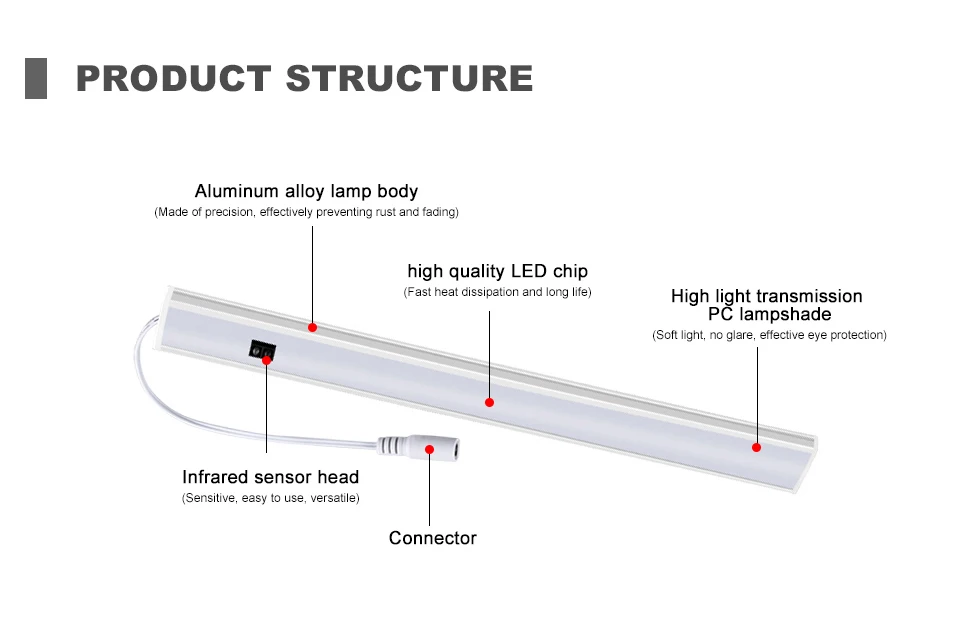 PRODUCT STRUCTURE

Aluminum alloy lamp body
(Made of precision, effectively preventing rust and fading)

high quality LED chip
(Fast heat dissipation and long life)

High light transmission PC lampshade
(Soft light, no glare, effective eye protection)

Infrared sensor head
(Sensitive, easy to use, versatile)

Connector