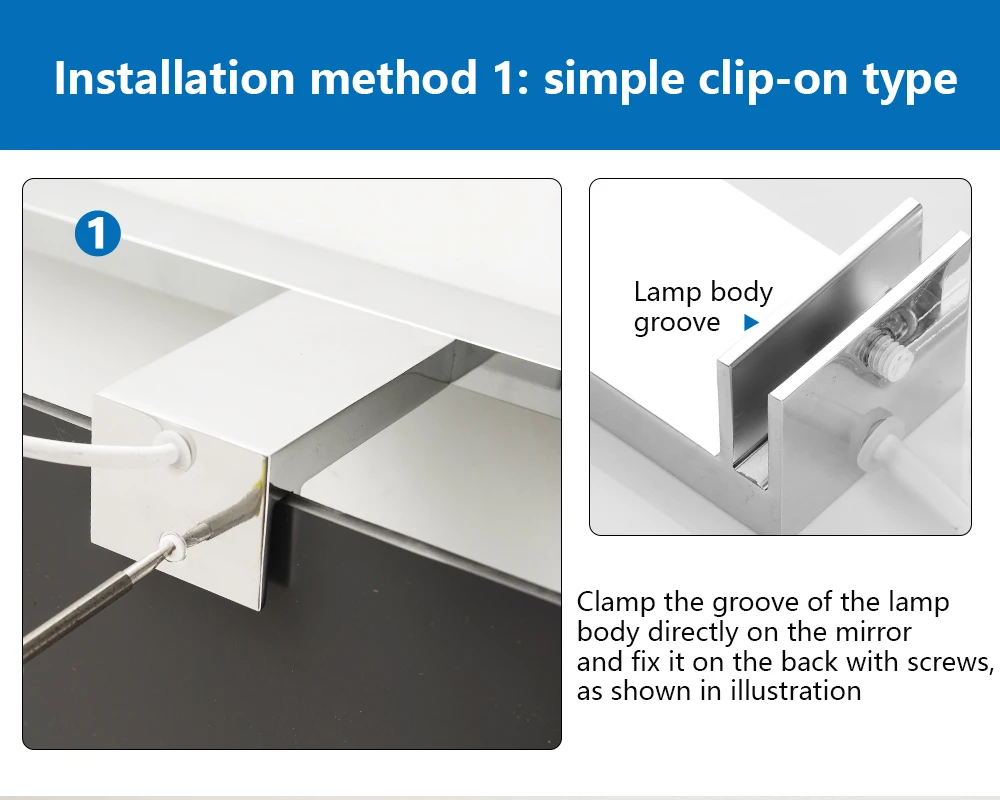 Installation method 1: simple clip-on type

1

Lamp body groove

Clamp the groove of the lamp body directly on the mirror and fix it on the back with screws, as shown in illustration