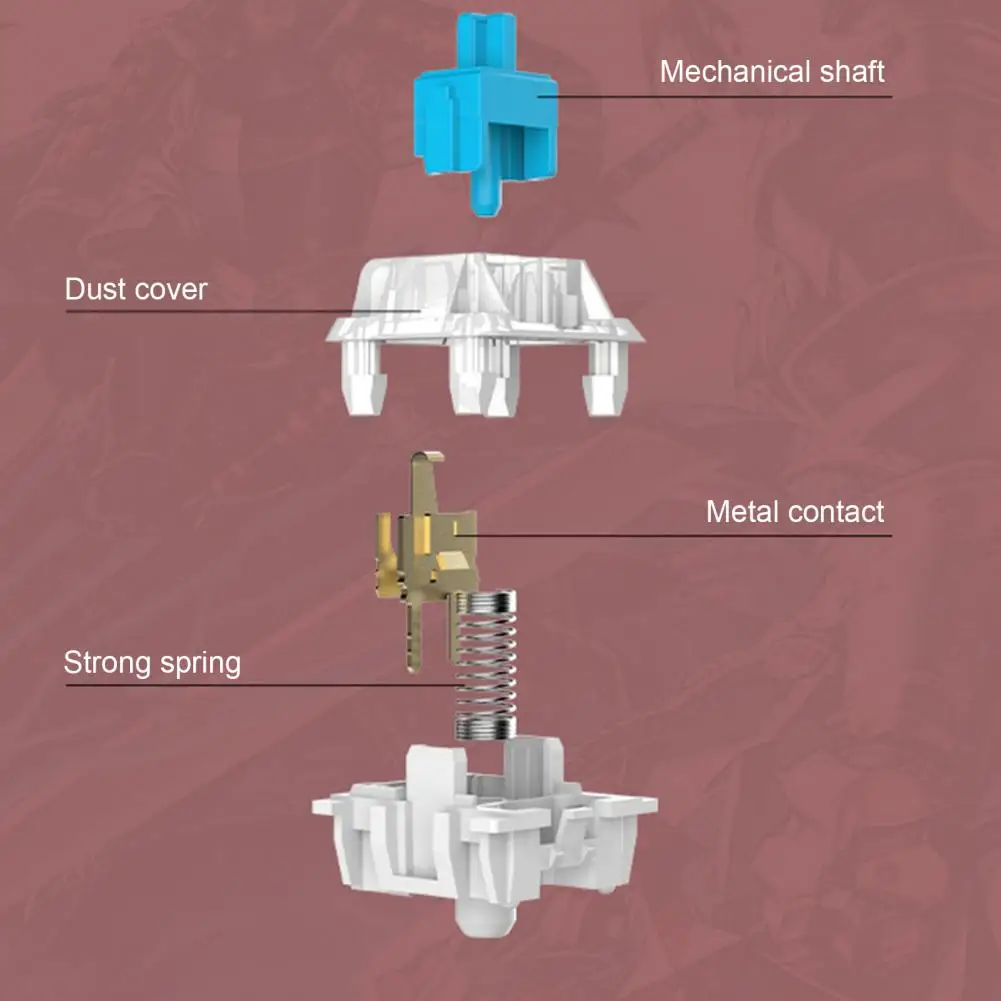 Mechanical shaft

Dust cover

Metal contact

Strong spring