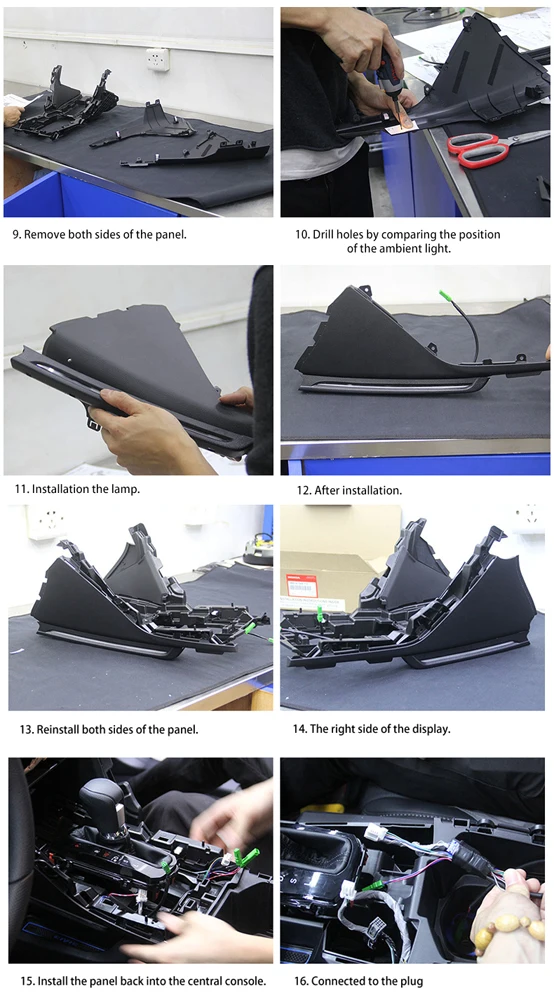 9. Remove both sides of the panel.

10. Drill holes by comparing the position of the ambient light.

11. Installation the lamp.

12. After installation.

13. Reinstall both sides of the panel.

14. The right side of the display.

15. Install the panel back into the central console.

16. Connected to the plug