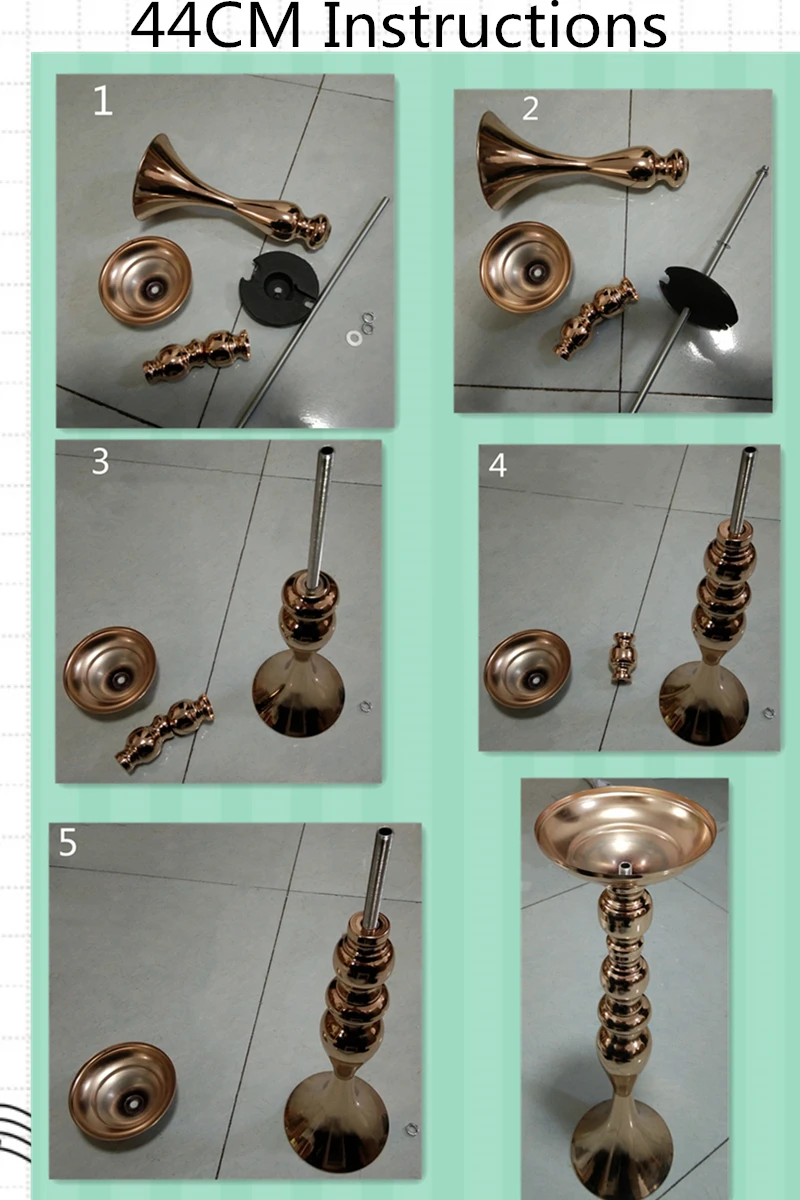 44CM Instructions

1

2

3

4

5