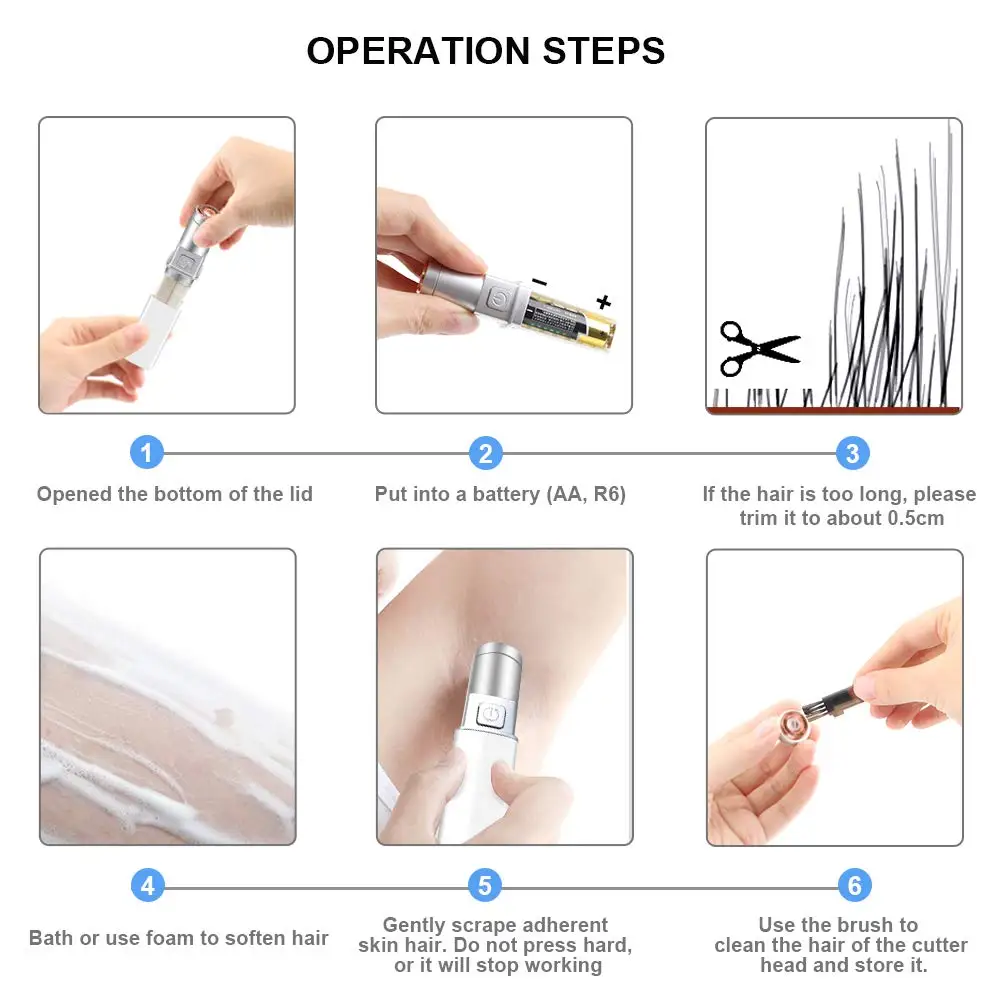 OPERATION STEPS

-

+

1

Opened the bottom of the lid

2

Put into a battery (AA, R6)

3

If the hair is too long, please trim it to about 0.5cm

4

Bath or use foam to soften hair

5

Gently scrape adherent skin hair. Do not press hard, or it will stop working

6

Use the brush to clean the hair of the cutter head and store it.