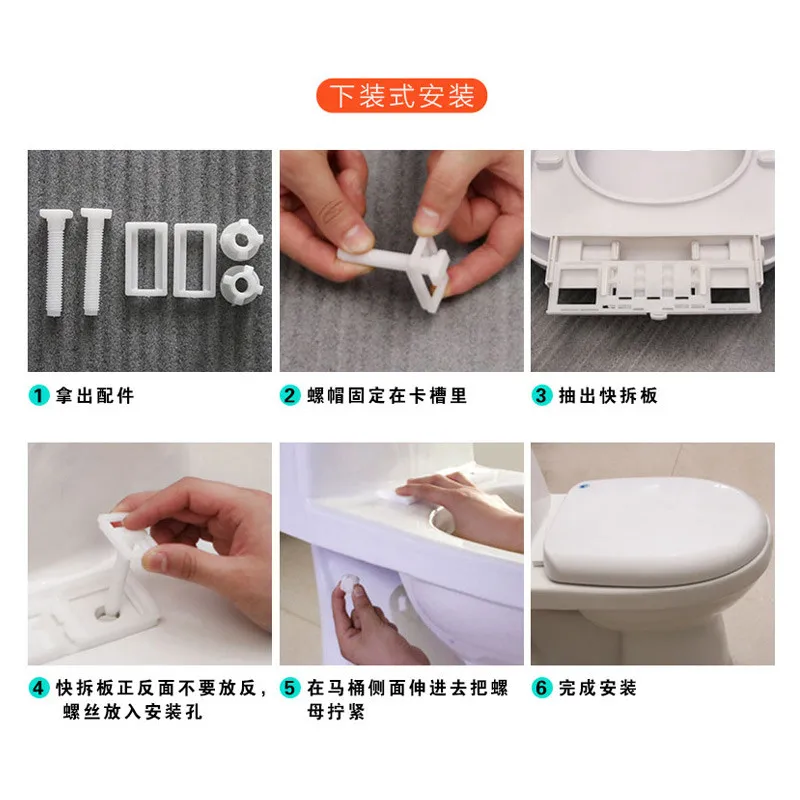 下装式安装

1 拿出配件

2 螺帽固定在卡槽里

3 抽出快拆板

4 快拆板正反面不要放反，螺丝放入安装孔

5 在马桶侧面伸进去把螺母拧紧

6 完成安装