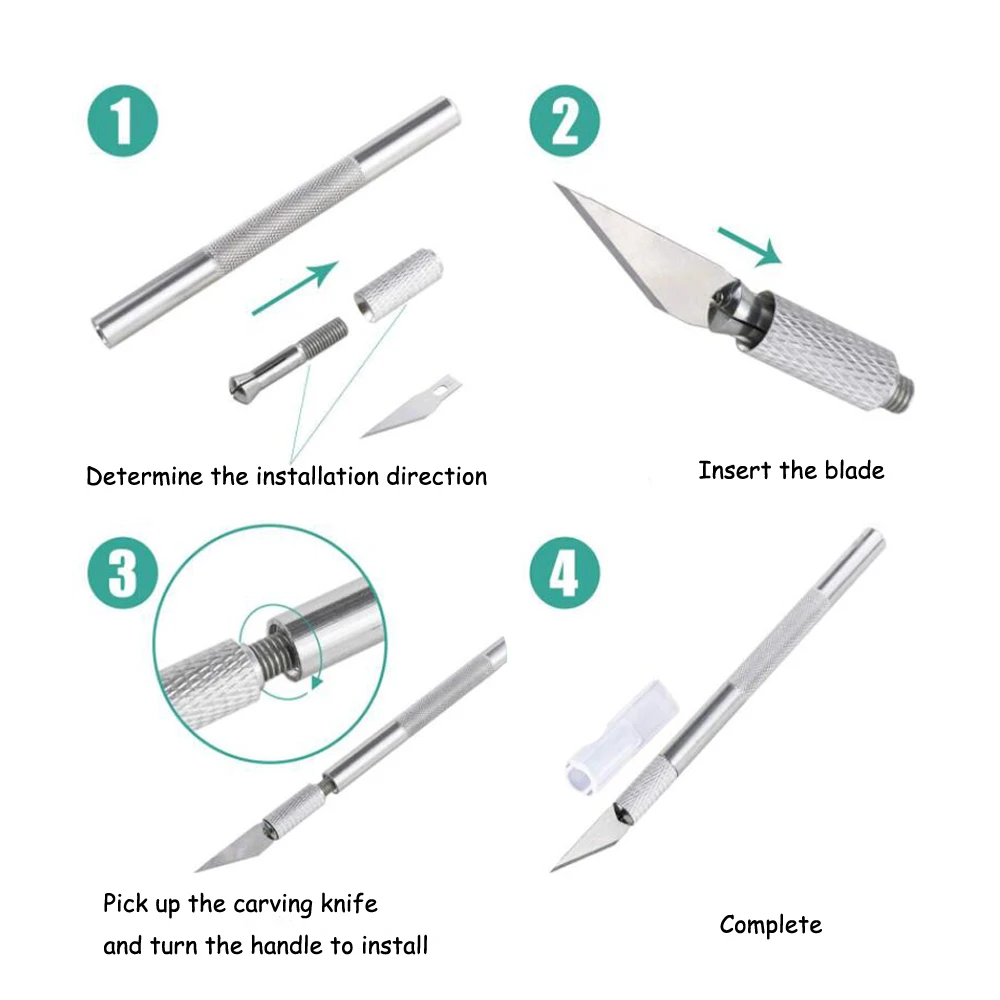 1

Determine the installation direction

2

Insert the blade

3

Pick up the carving knife
and turn the handle to install

4

Complete