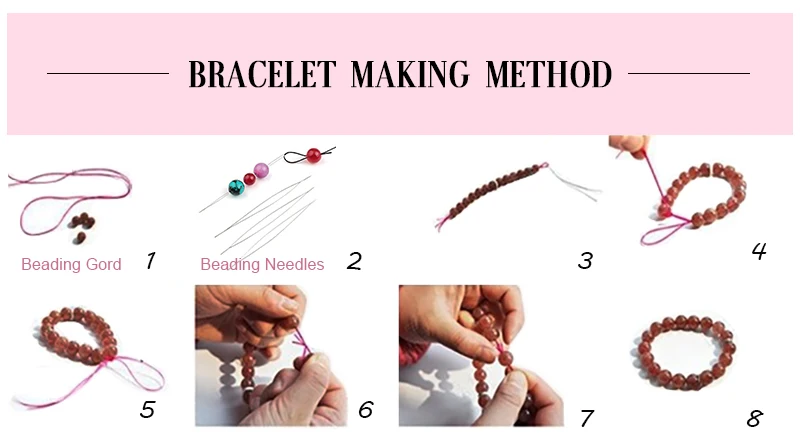 BRACELET MAKING METHOD

Beading Gord 1

Beading Needles 2

3

4

5

6

7

8