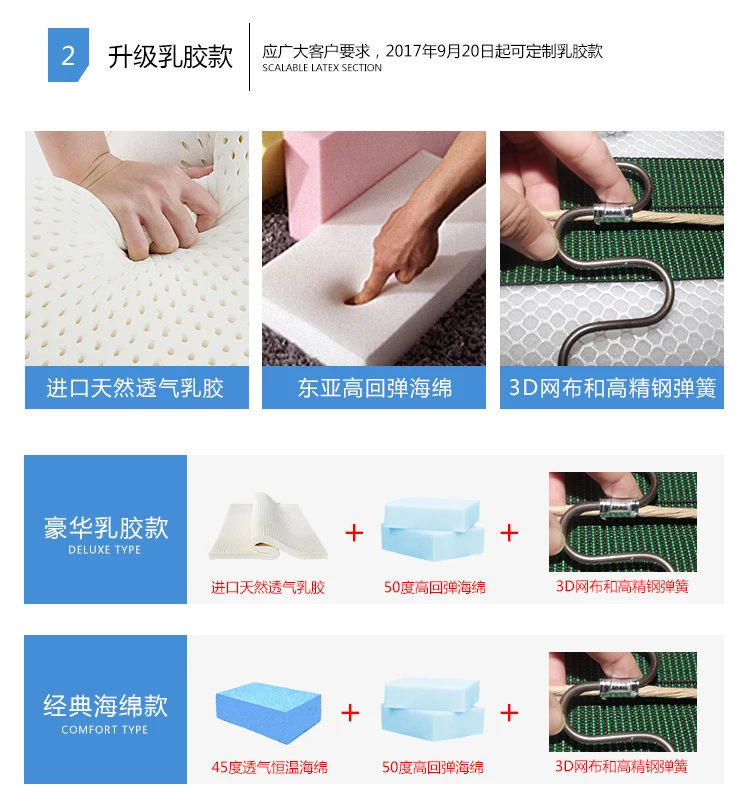 2 升级乳胶款

应广大客户要求，2017年9月20日起可定制乳胶款
SCALABLE LATEX SECTION

进口天然透气乳胶

东亚高回弹海绵

3D网布和高精钢弹簧

豪华乳胶款
DELUXE TYPE

进口天然透气乳胶 + 50度高回弹海绵 + 3D网布和高精钢弹簧

经典海绵款
COMFORT TYPE

45度透气恒温海绵 + 50度高回弹海绵 + 3D网布和高精钢弹簧