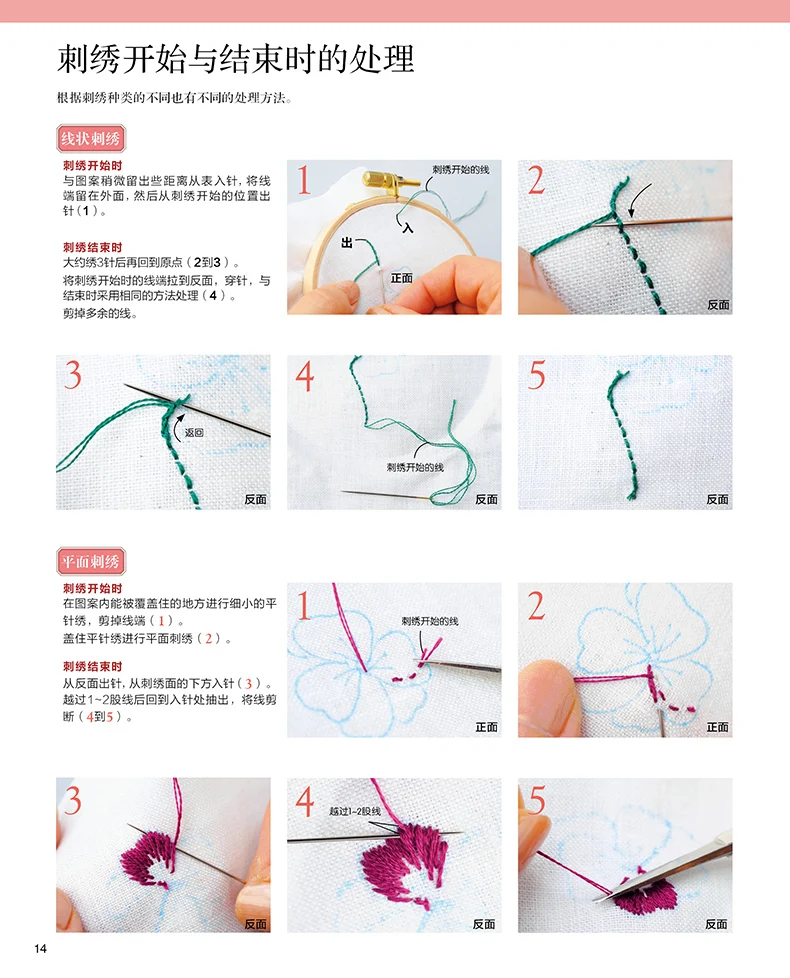 刺绣开始与结束时的处理

根据刺绣种类的不同也有不同的处理方法。

线状刺绣

刺绣开始时
与图案稍微留出些距离从表入针，将线端留在外面，然后从刺绣开始的位置出针（1）。

刺绣结束时
大约绣3针后再回到原点（2到3）。
将刺绣开始时的线端拉到反面，穿针，与结束时采用相同的方法处理（4）。
剪掉多余的线。

1
刺绣开始的线
入
出
正面

2
反面

3
返回
反面

4
刺绣开始的线
反面

5
反面

平面刺绣

刺绣开始时
在图案内能被覆盖住的地方进行细小的平针绣，剪掉线端（1）。
盖住平针绣进行平面刺绣（2）。

刺绣结束时
从反面出针，从刺绣面的下方入针（3）。
越过1~2股线后回到入针处抽出，将线剪断（4到5）。

1
刺绣开始的线
正面

2
正面

3
反面

4
越过1~2股线
反面

5
反面

14