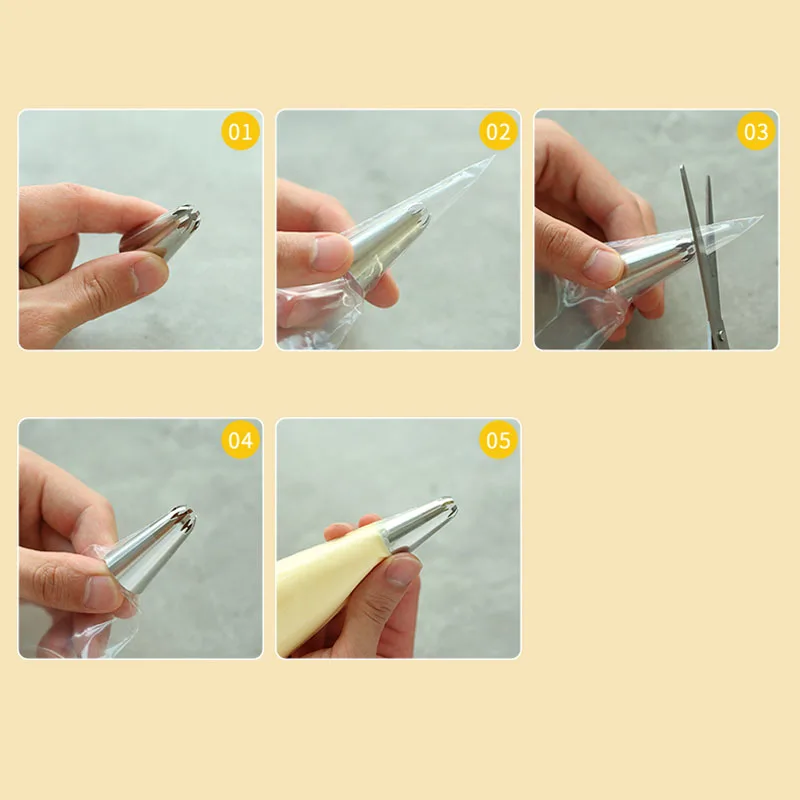 01

02

03

04

05