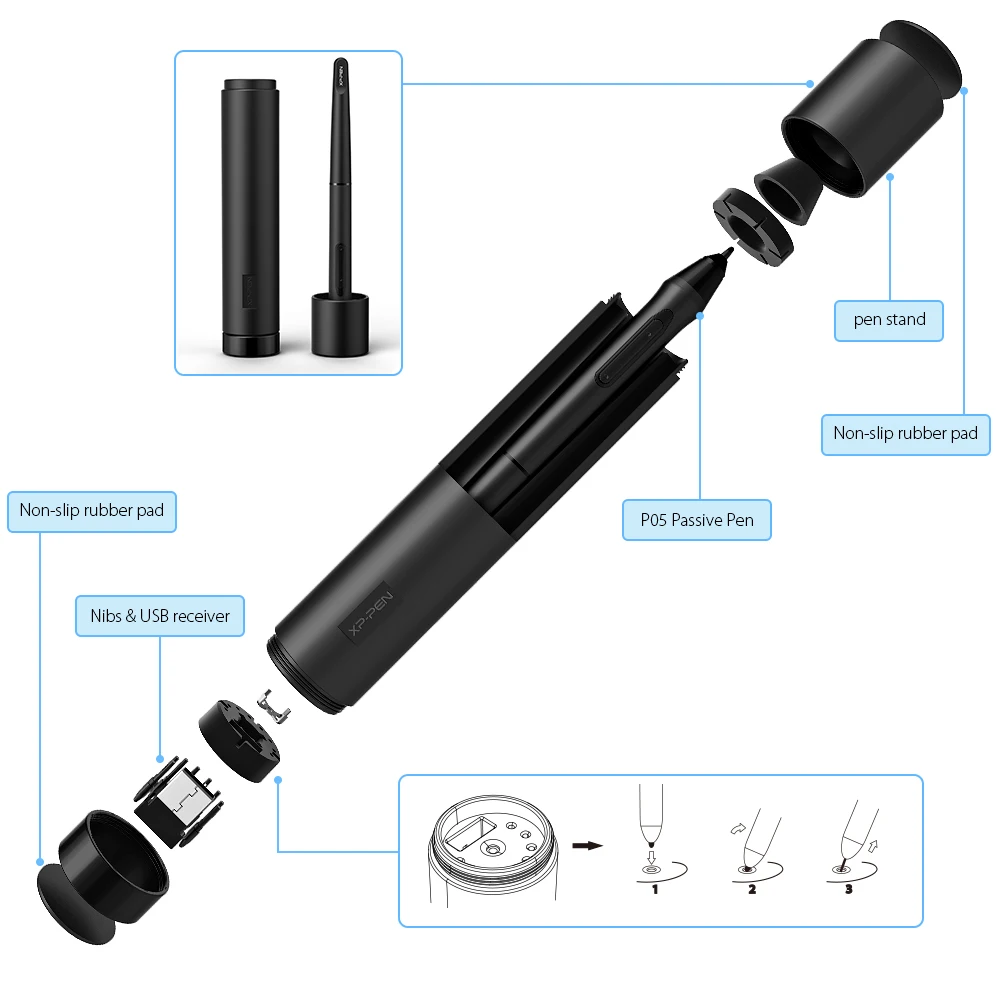 pen stand

Non-slip rubber pad

P05 Passive Pen

Non-slip rubber pad

Nibs & USB receiver

XP-PEN

1

2

3